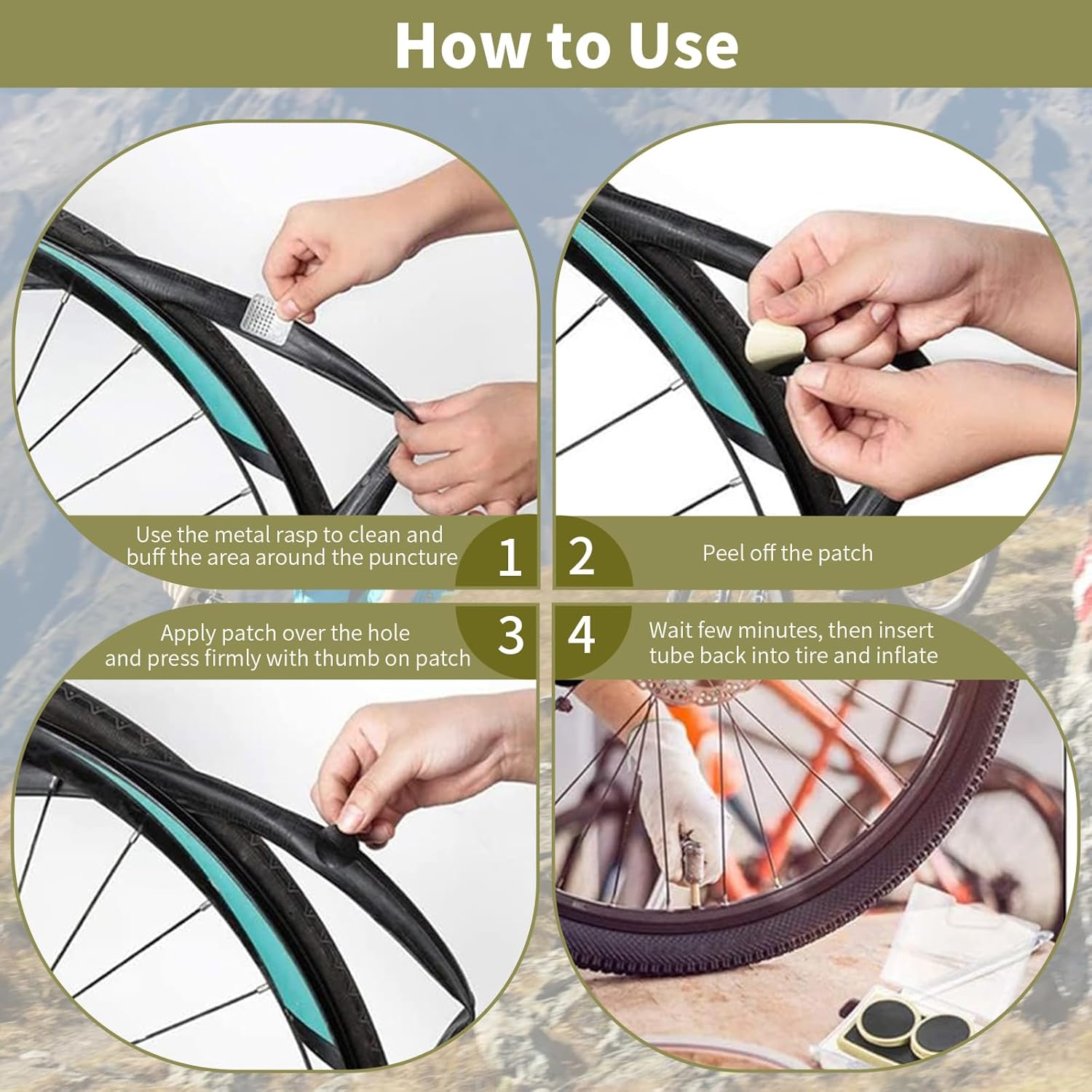 How to Use

Use the metal rasp to clean and buff the area around the puncture

1

2

Peel off the patch

Apply patch over the hole and press firmly with thumb on patch

3

4

Wait few minutes, then insert tube back into tire and inflate