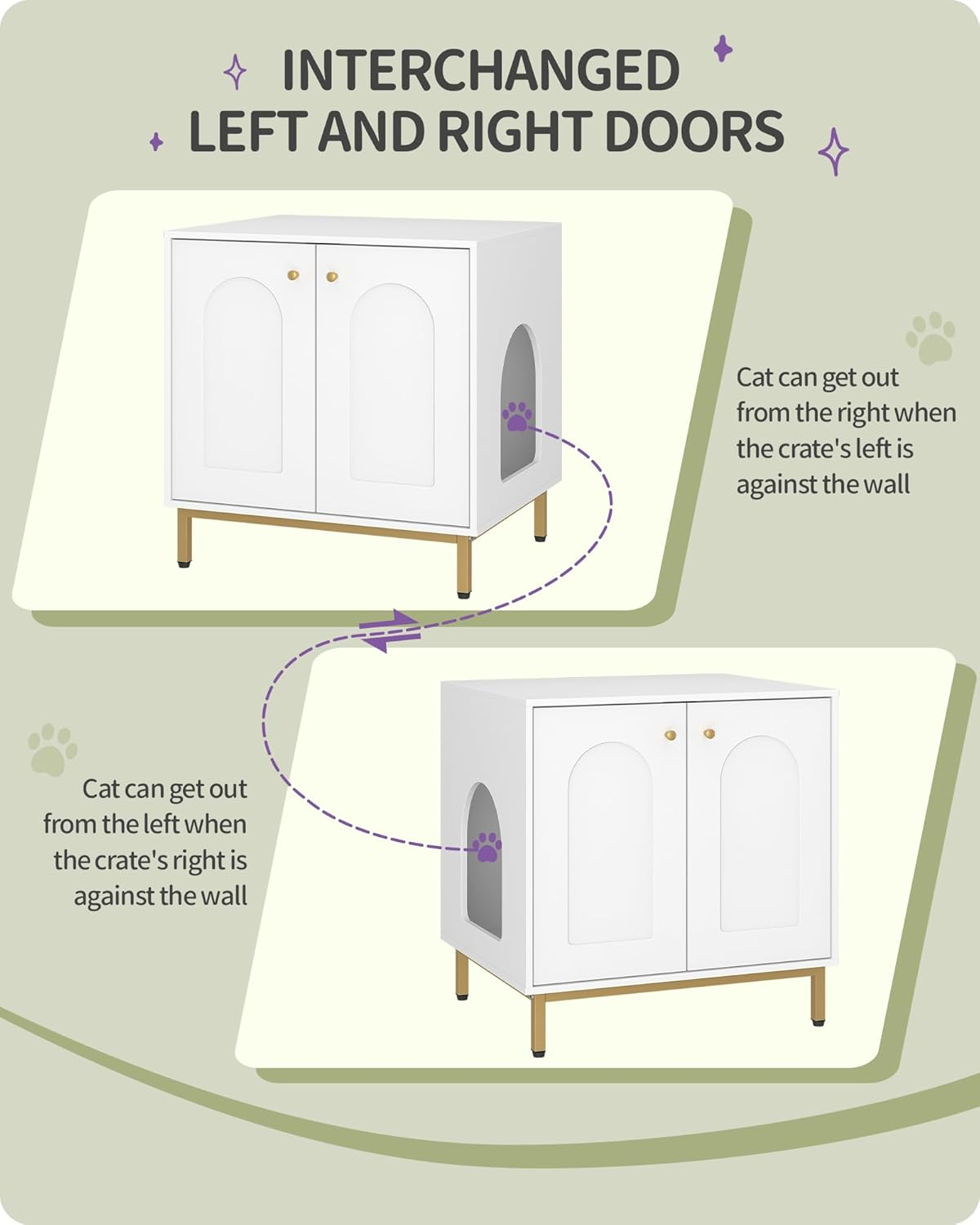 INTERCHANGED LEFT AND RIGHT DOORS

Cat can get out from the right when the crate's left is against the wall

Cat can get out from the left when the crate's right is against the wall