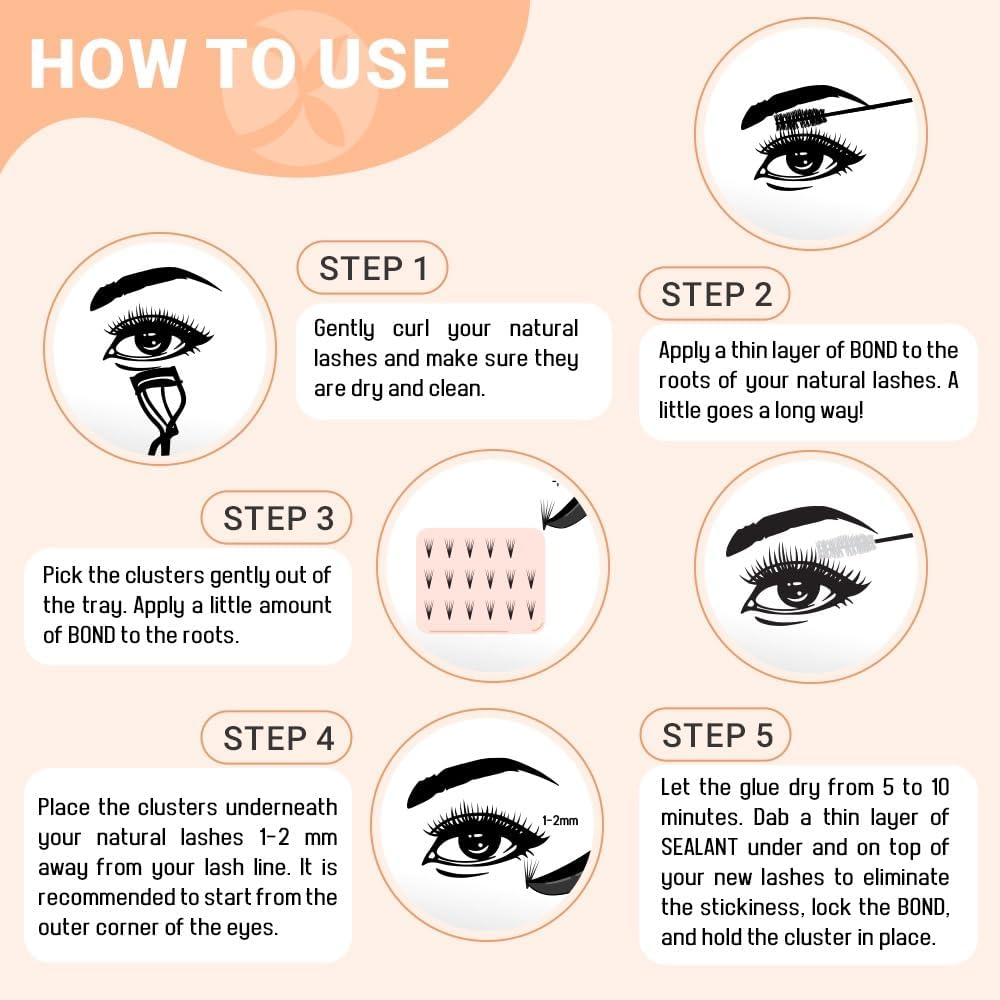 HOW TO USE

STEP 1

Gently curl your natural lashes and make sure they are dry and clean.

STEP 2

Apply a thin layer of BOND to the roots of your natural lashes. A little goes a long way!

STEP 3

Pick the clusters gently out of the tray. Apply a little amount of BOND to the roots.

STEP 4

Place the clusters underneath your natural lashes 1-2 mm away from your lash line. It is recommended to start from the outer corner of the eyes.

1-2mm

STEP 5

Let the glue dry from 5 to 10 minutes. Dab a thin layer of SEALANT under and on top of your new lashes to eliminate the stickiness, lock the BOND, and hold the cluster in place.