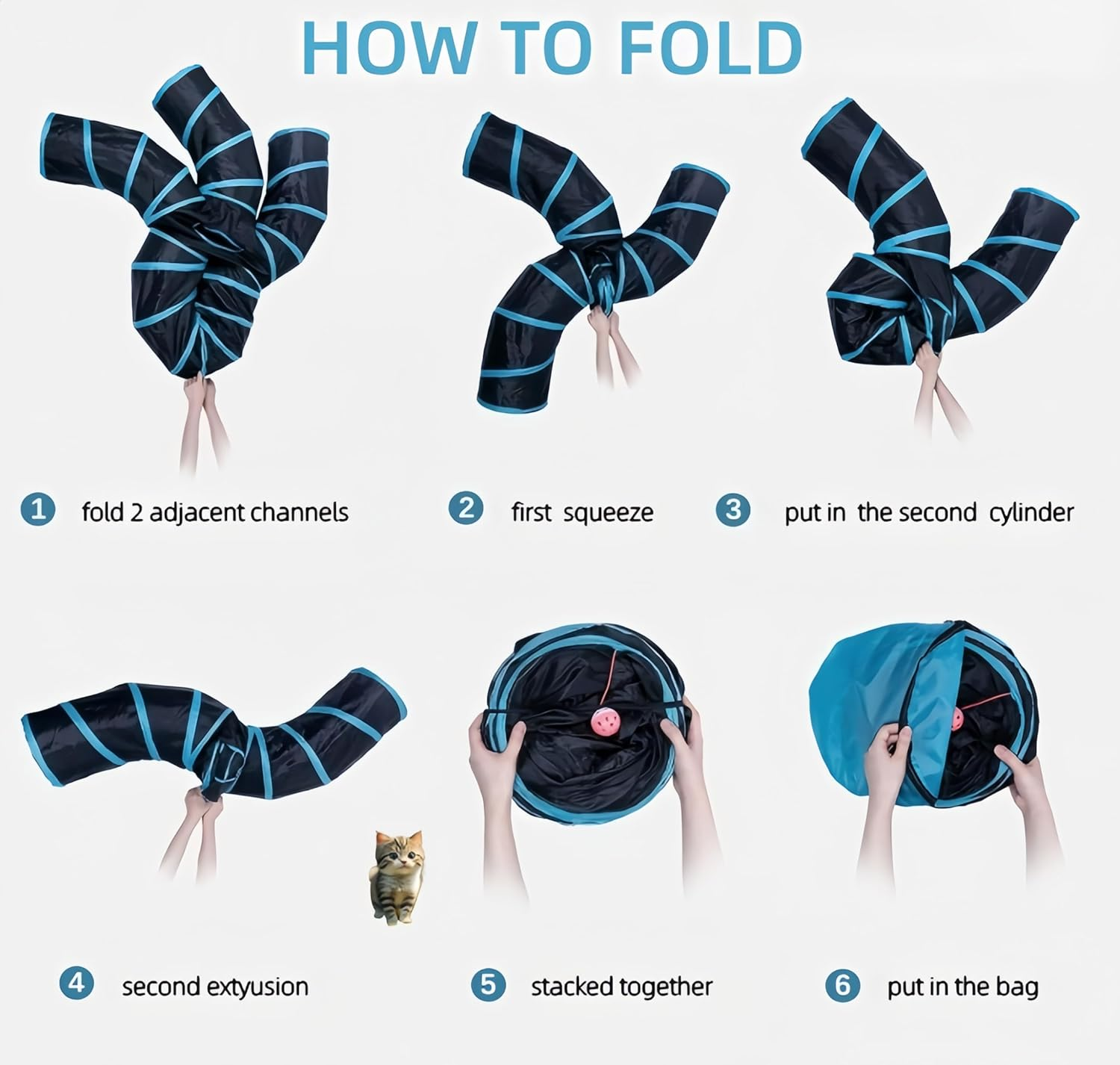 HOW TO FOLD

1 fold 2 adjacent channels

2 first squeeze

3 put in the second cylinder

4 second extyusion

5 stacked together

6 put in the bag