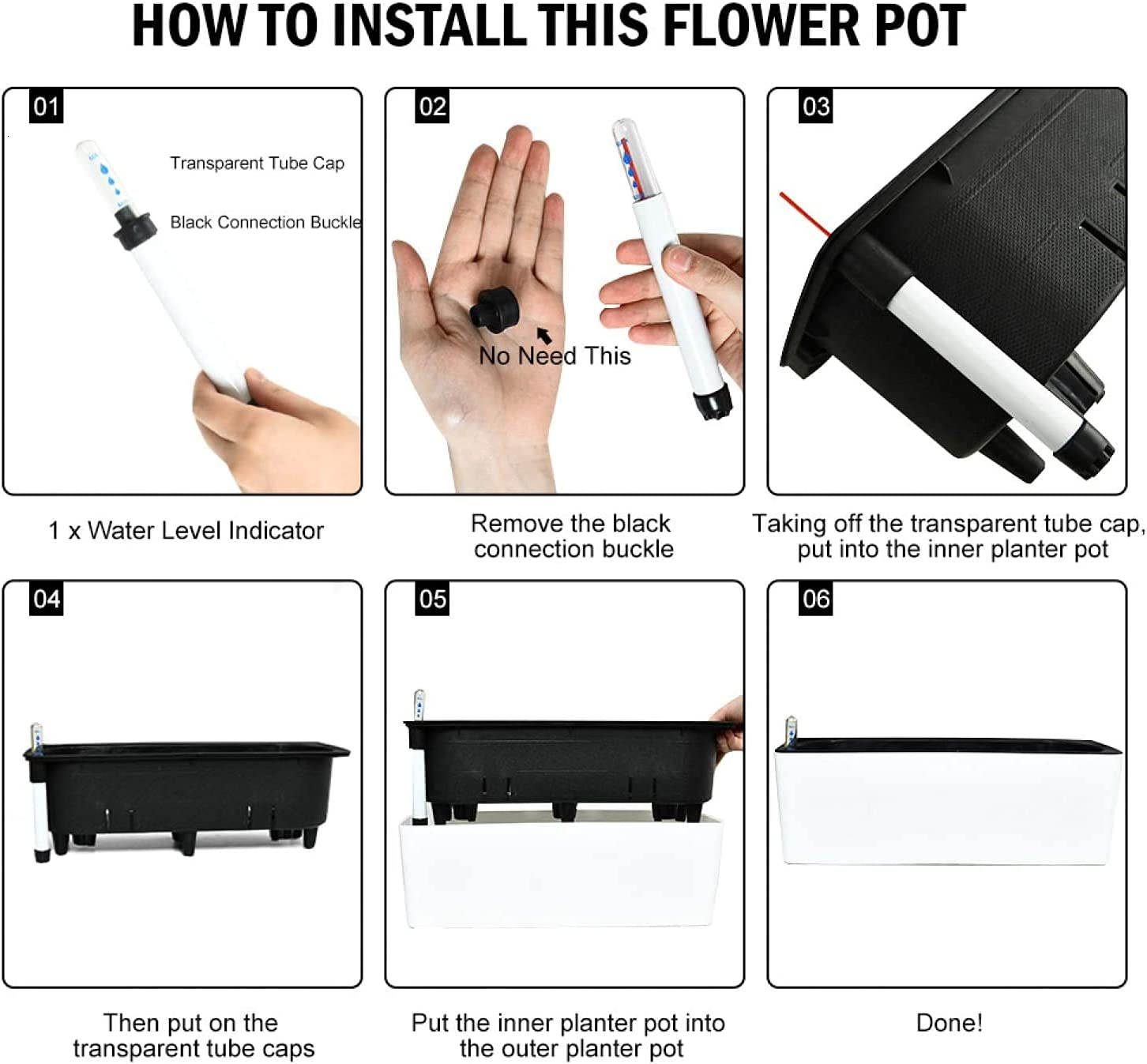 HOW TO INSTALL THIS FLOWER POT

01

Transparent Tube Cap

Black Connection Buckle

1 x Water Level Indicator

02

No Need This

Remove the black connection buckle

03

Taking off the transparent tube cap, put into the inner planter pot

04

Then put on the transparent tube caps

05

Put the inner planter pot into the outer planter pot

06

Done!