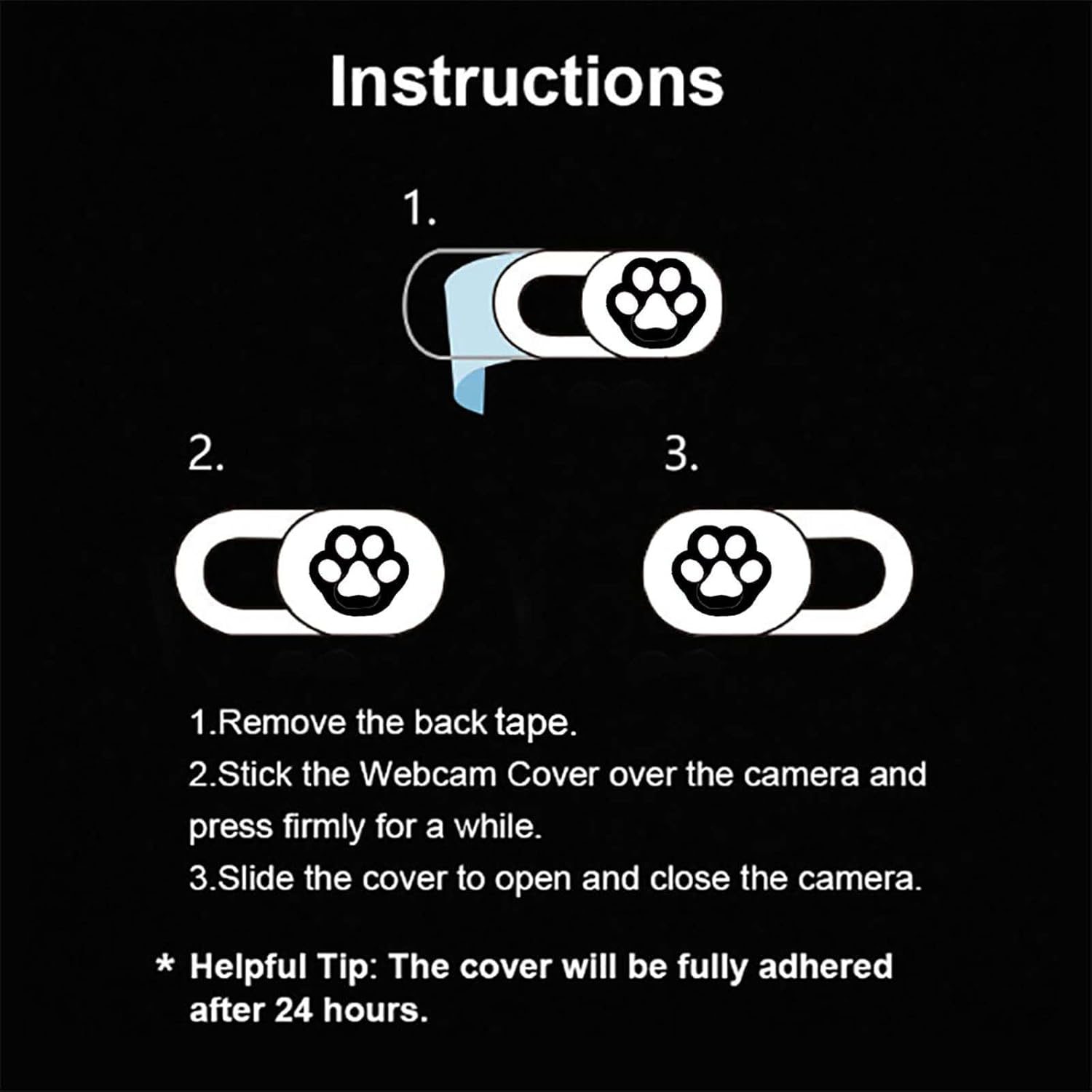 Instructions

1.

2.

3.

1.Remove the back tape.
2.Stick the Webcam Cover over the camera and press firmly for a while.
3.Slide the cover to open and close the camera.

* Helpful Tip: The cover will be fully adhered after 24 hours.