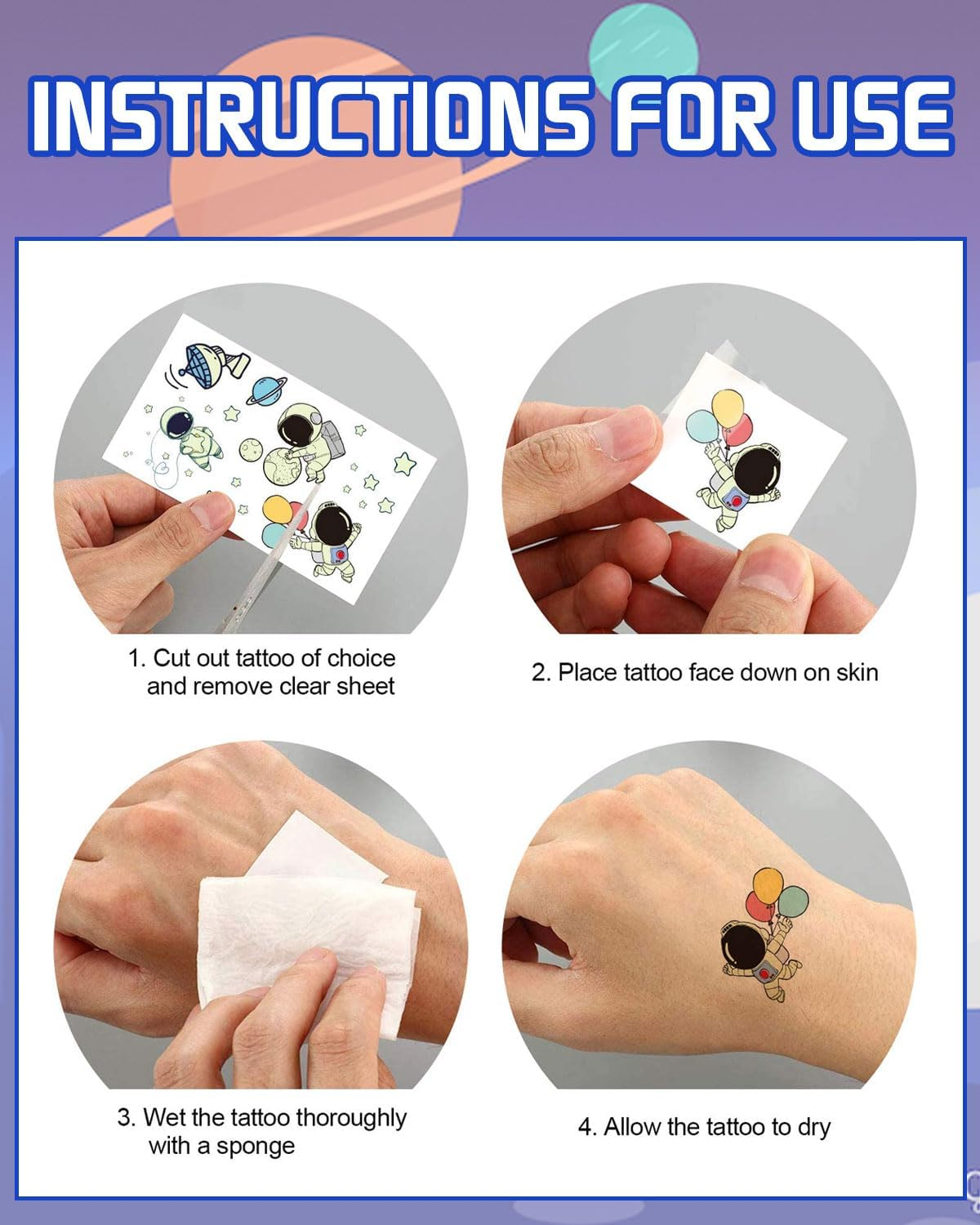 INSTRUCTIONS FOR USE

1. Cut out tattoo of choice and remove clear sheet

2. Place tattoo face down on skin

3. Wet the tattoo thoroughly with a sponge

4. Allow the tattoo to dry