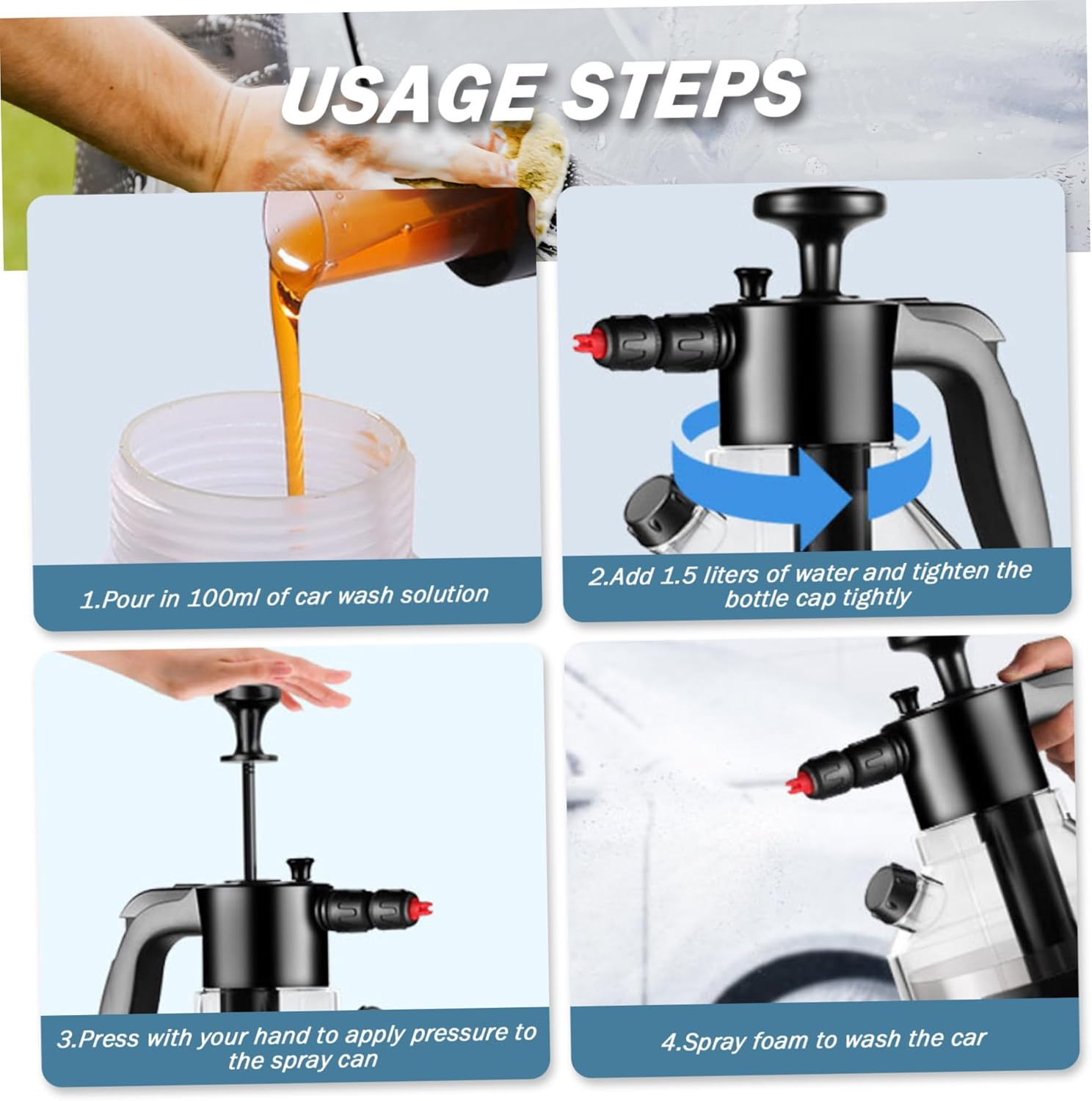 USAGE STEPS

1.Pour in 100ml of car wash solution

2.Add 1.5 liters of water and tighten the bottle cap tightly

3.Press with your hand to apply pressure to the spray can

4.Spray foam to wash the car