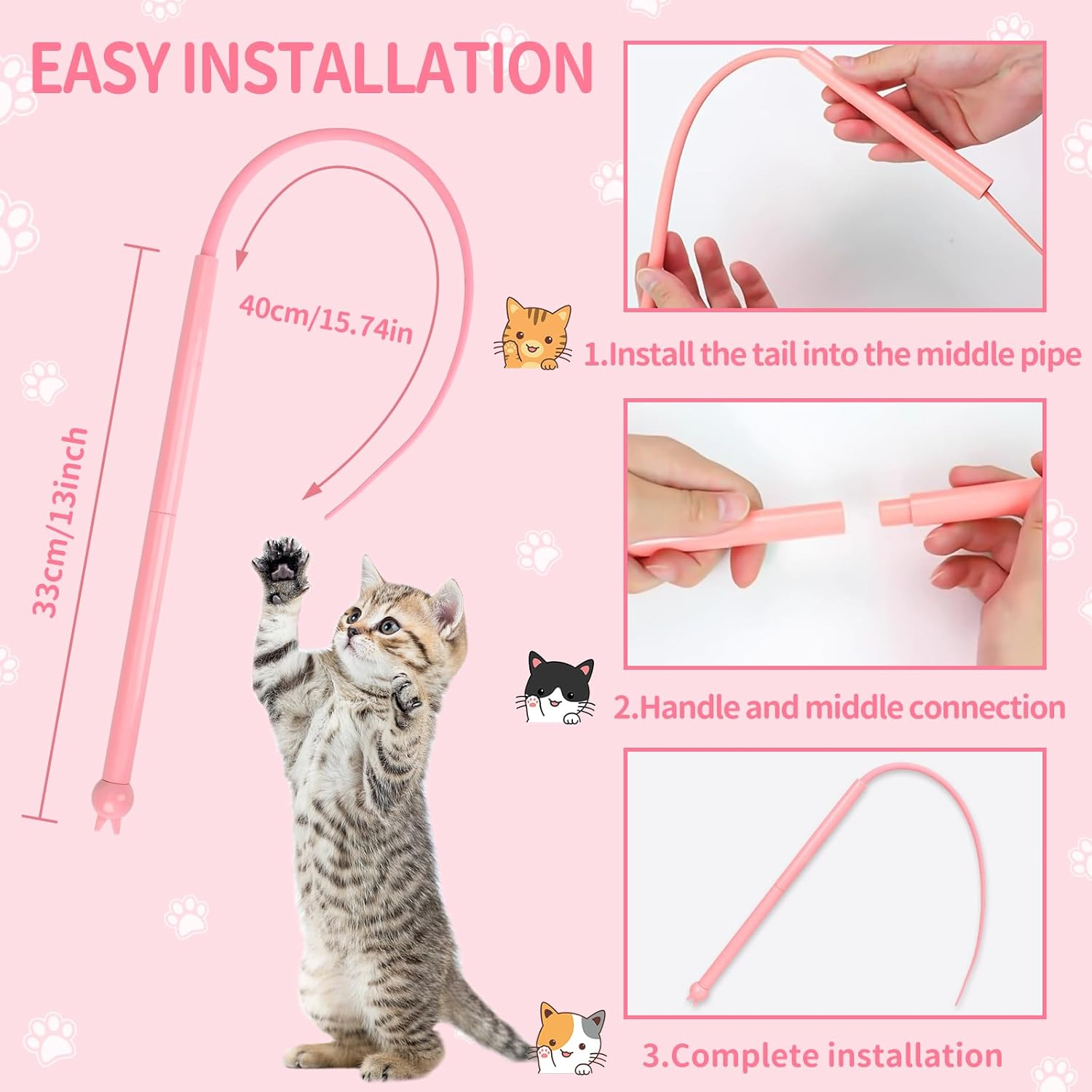 EASY INSTALLATION

40cm/15.74in

33cm/13inch

1.Install the tail into the middle pipe

2.Handle and middle connection

3.Complete installation