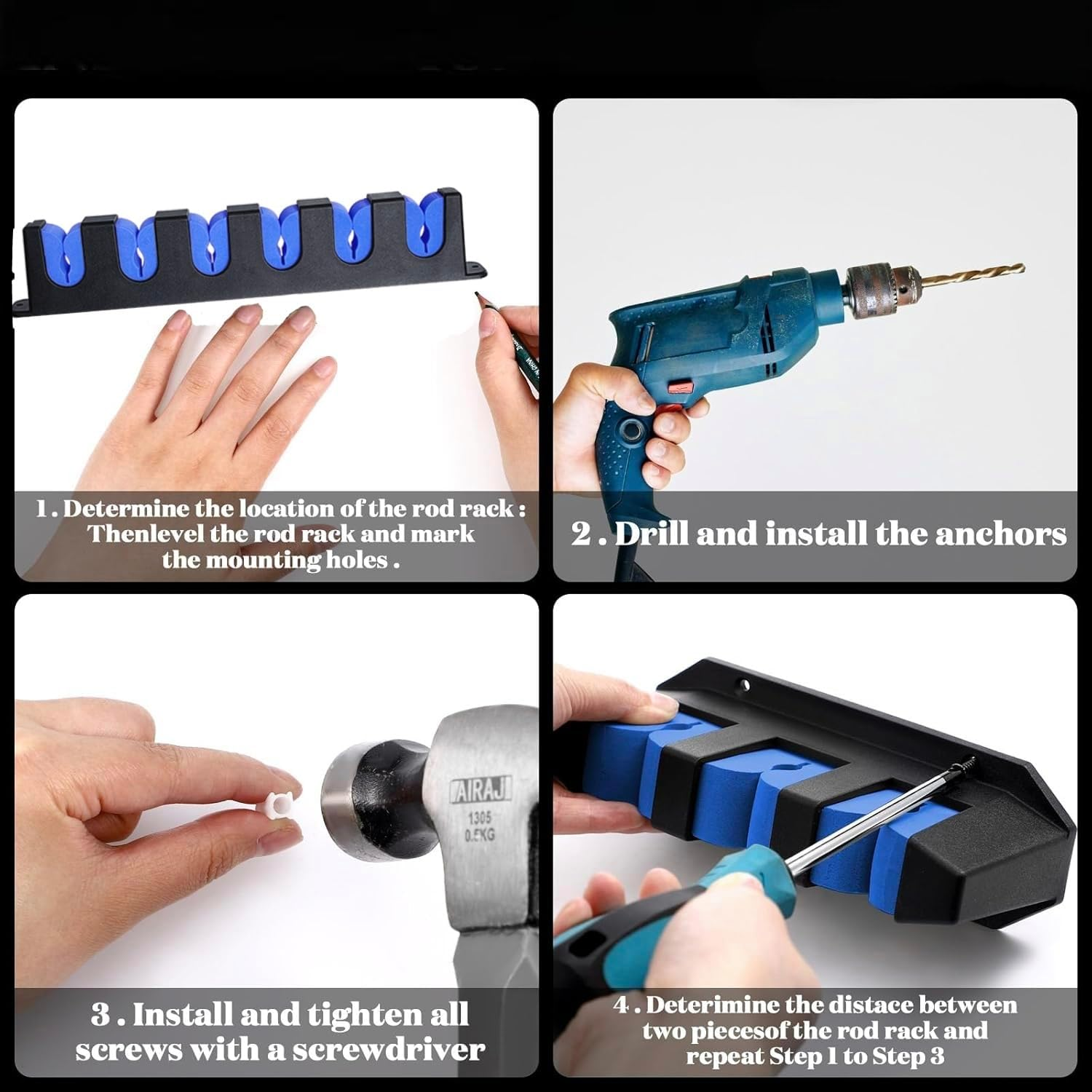 1 . Determine the location of the rod rack : Thenlevel the rod rack and mark the mounting holes .

2 . Drill and install the anchors

AIRAJ
1305
0.5KG

3 . Install and tighten all screws with a screwdriver

4 . Deterimine the distace between two piecesof the rod rack and repeat Step 1 to Step 3