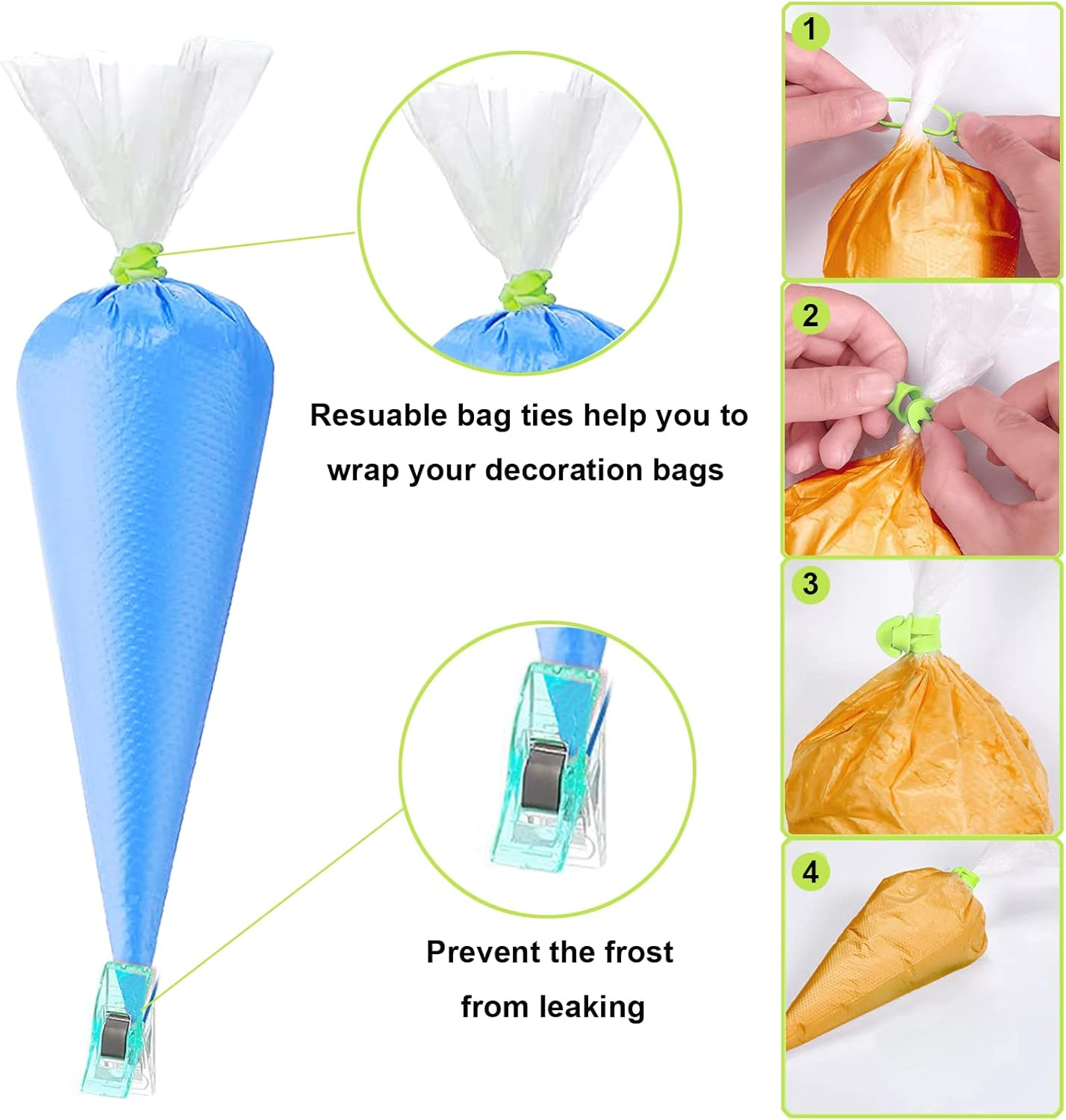 Resuable bag ties help you to wrap your decoration bags

Prevent the frost from leaking

1

2

3

4