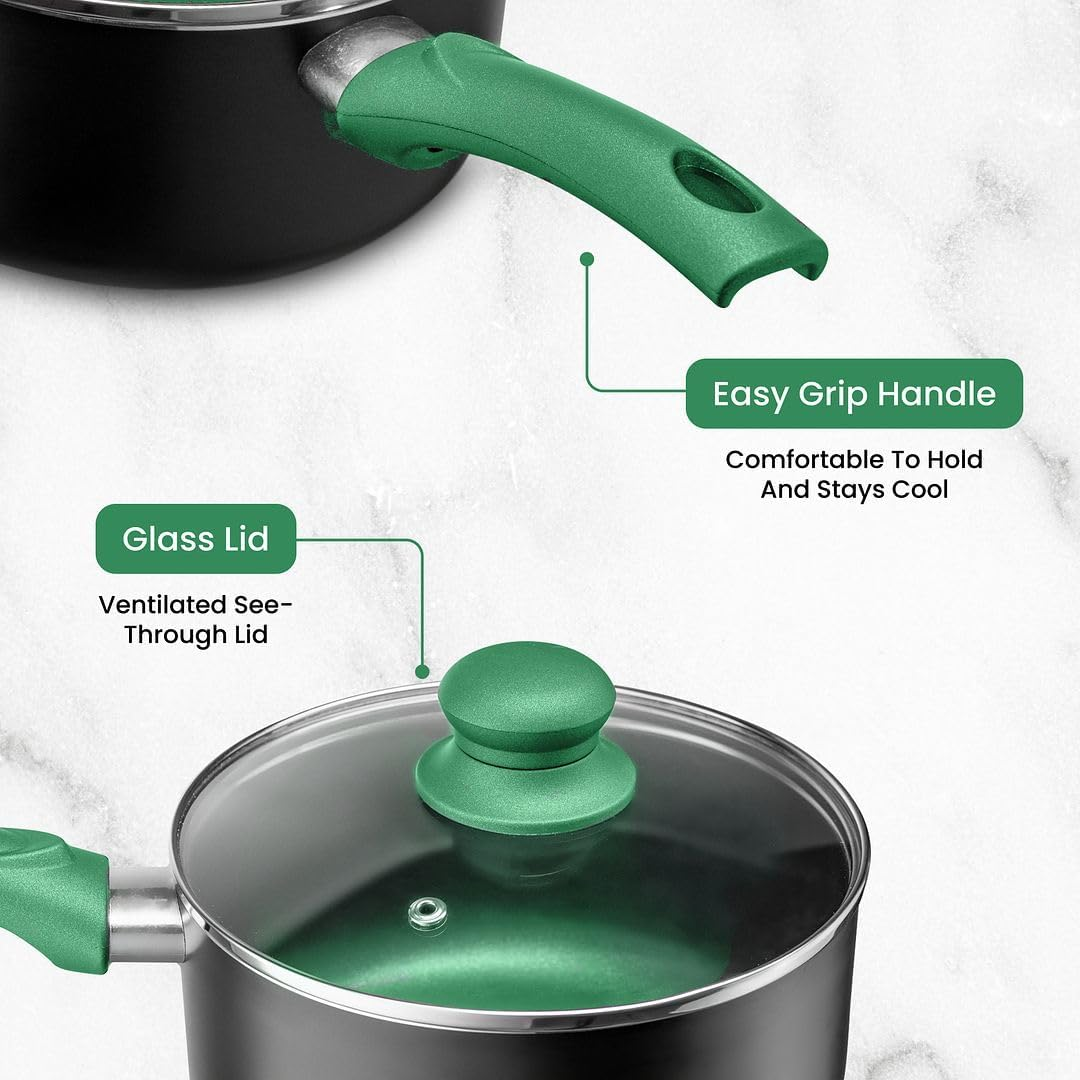 Easy Grip Handle

Comfortable To Hold And Stays Cool

Glass Lid

Ventilated See-Through Lid