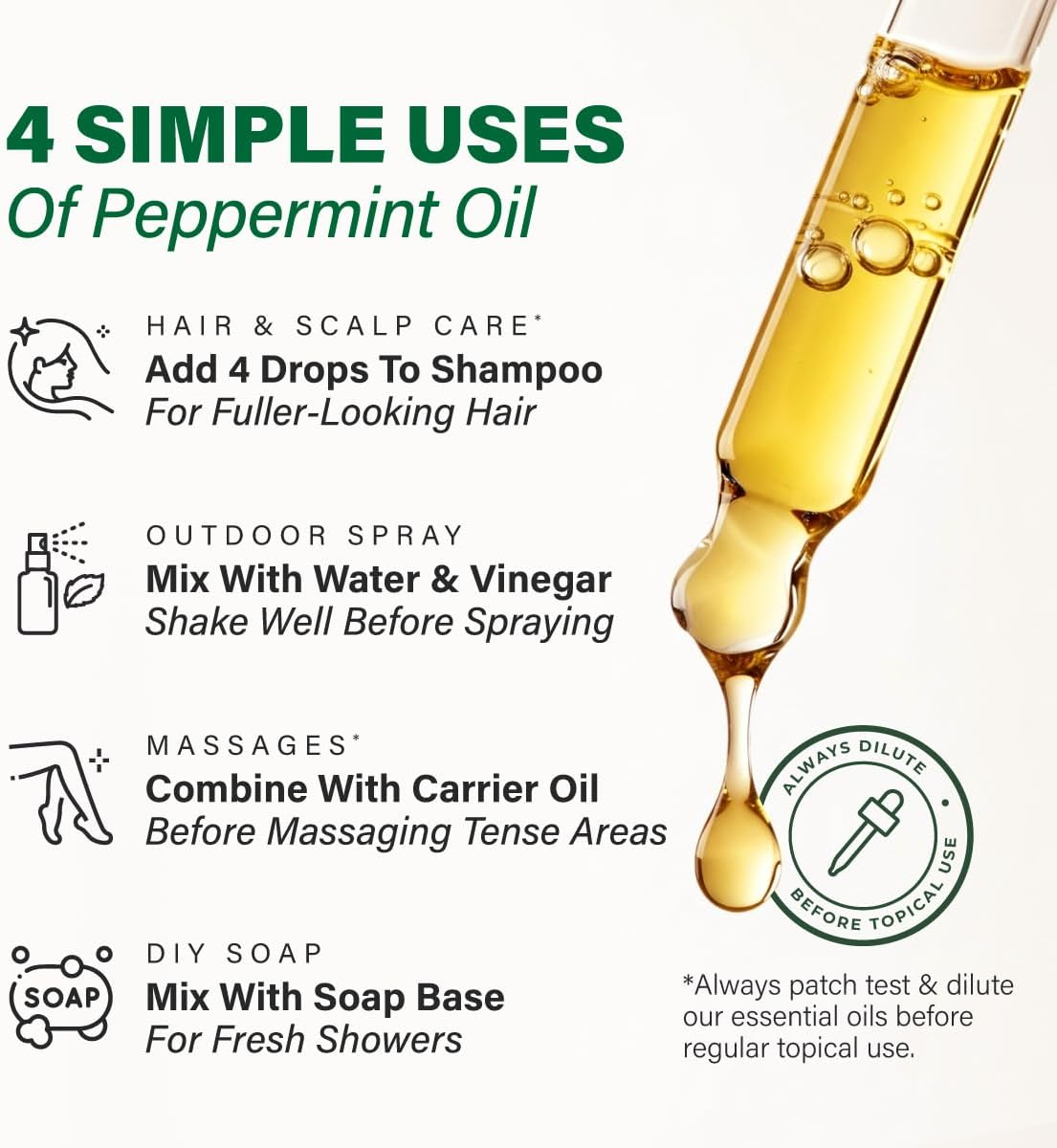 4 SIMPLE USES
Of Peppermint Oil

HAIR & SCALP CARE*
Add 4 Drops To Shampoo
For Fuller-Looking Hair

OUTDOOR SPRAY
Mix With Water & Vinegar
Shake Well Before Spraying

MASSAGES*
Combine With Carrier Oil
Before Massaging Tense Areas

SOAP
DIY SOAP
Mix With Soap Base
For Fresh Showers

ALWAYS DILUTE • BEFORE TOPICAL USE

*Always patch test & dilute our essential oils before regular topical use.