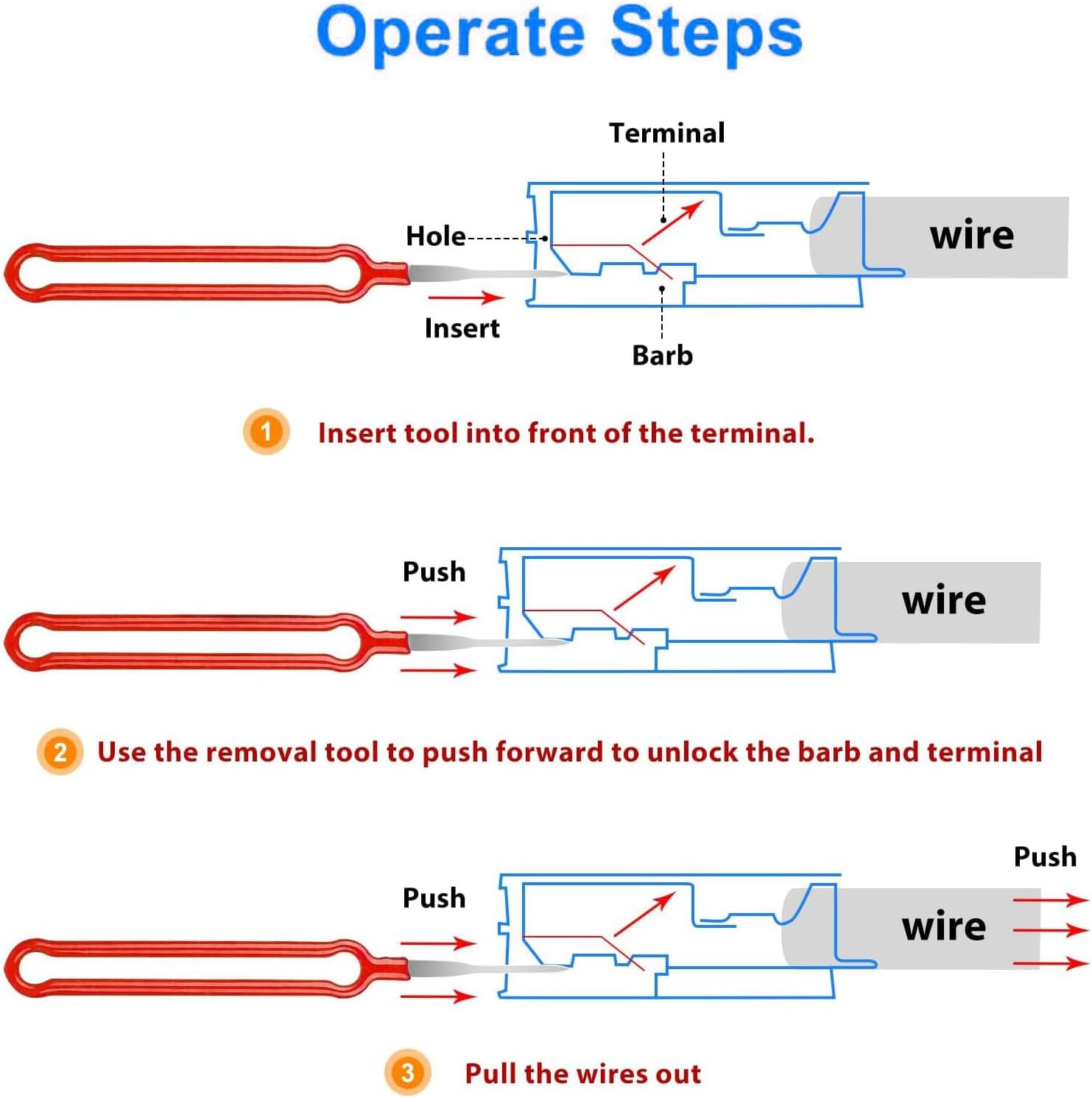 Operate Steps

Terminal

Hole

wire

Insert

Barb

1 Insert tool into front of the terminal.

Push

wire

2 Use the removal tool to push forward to unlock the barb and terminal

Push

Push

wire

3 Pull the wires out