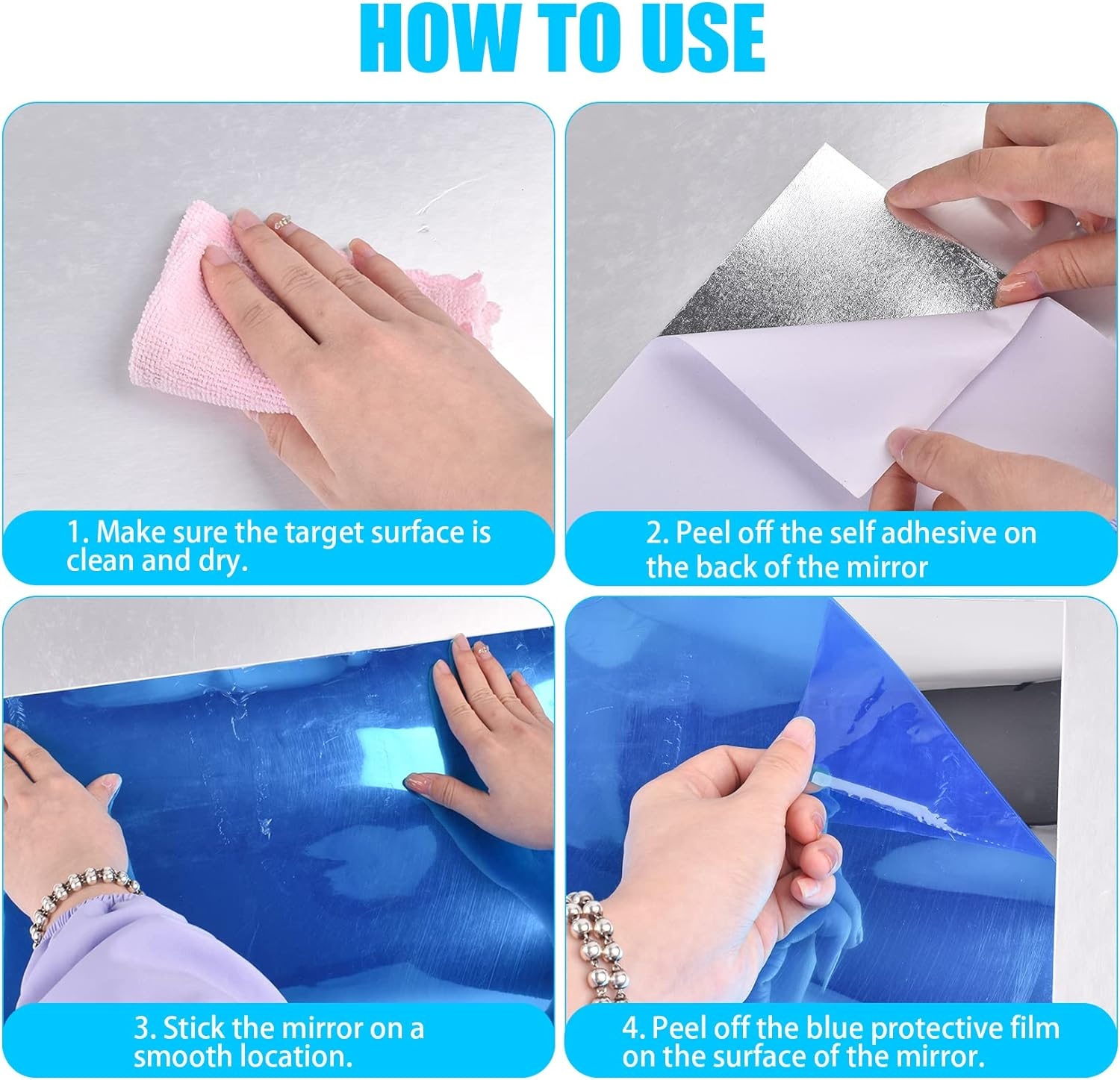 HOW TO USE

1. Make sure the target surface is clean and dry.

2. Peel off the self adhesive on the back of the mirror

3. Stick the mirror on a smooth location.

4. Peel off the blue protective film on the surface of the mirror.