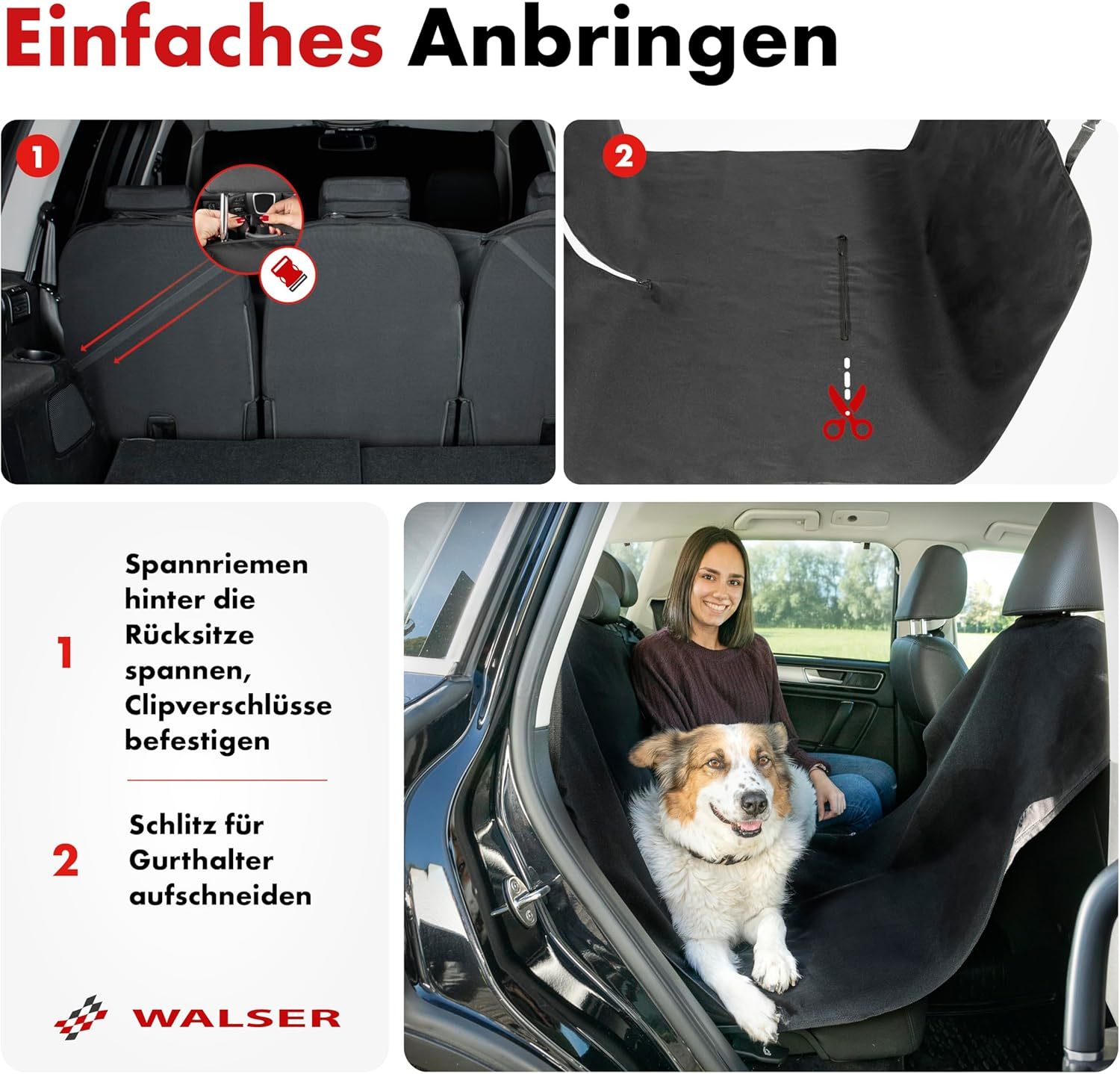 Einfaches Anbringen

1

2

1 Spannriemen hinter die Rücksitze spannen, Clipverschlüsse befestigen

2 Schlitz für Gurthalter aufschneiden

WALSER