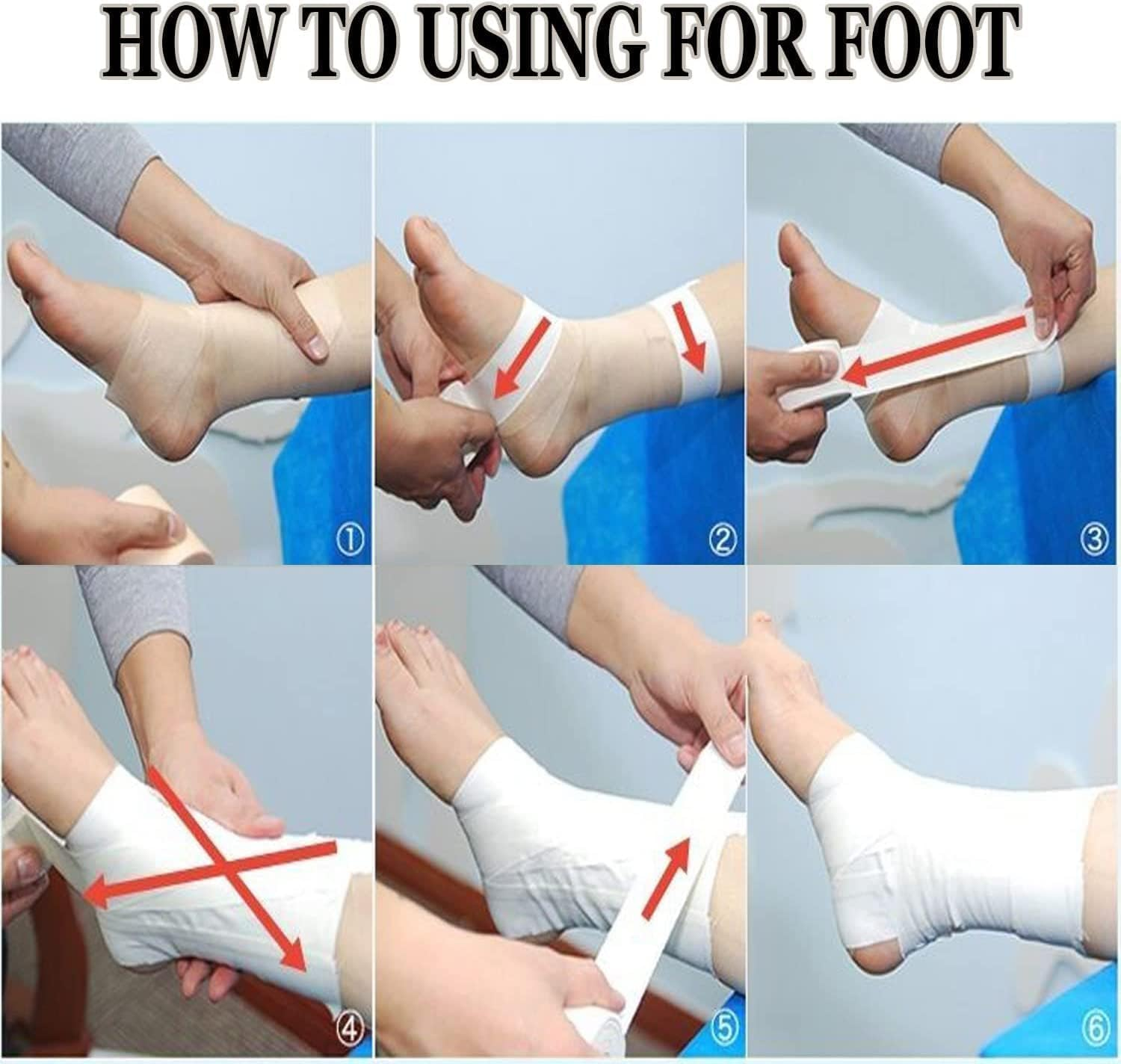 HOW TO USING FOR FOOT

①

②

③

④

⑤

⑥