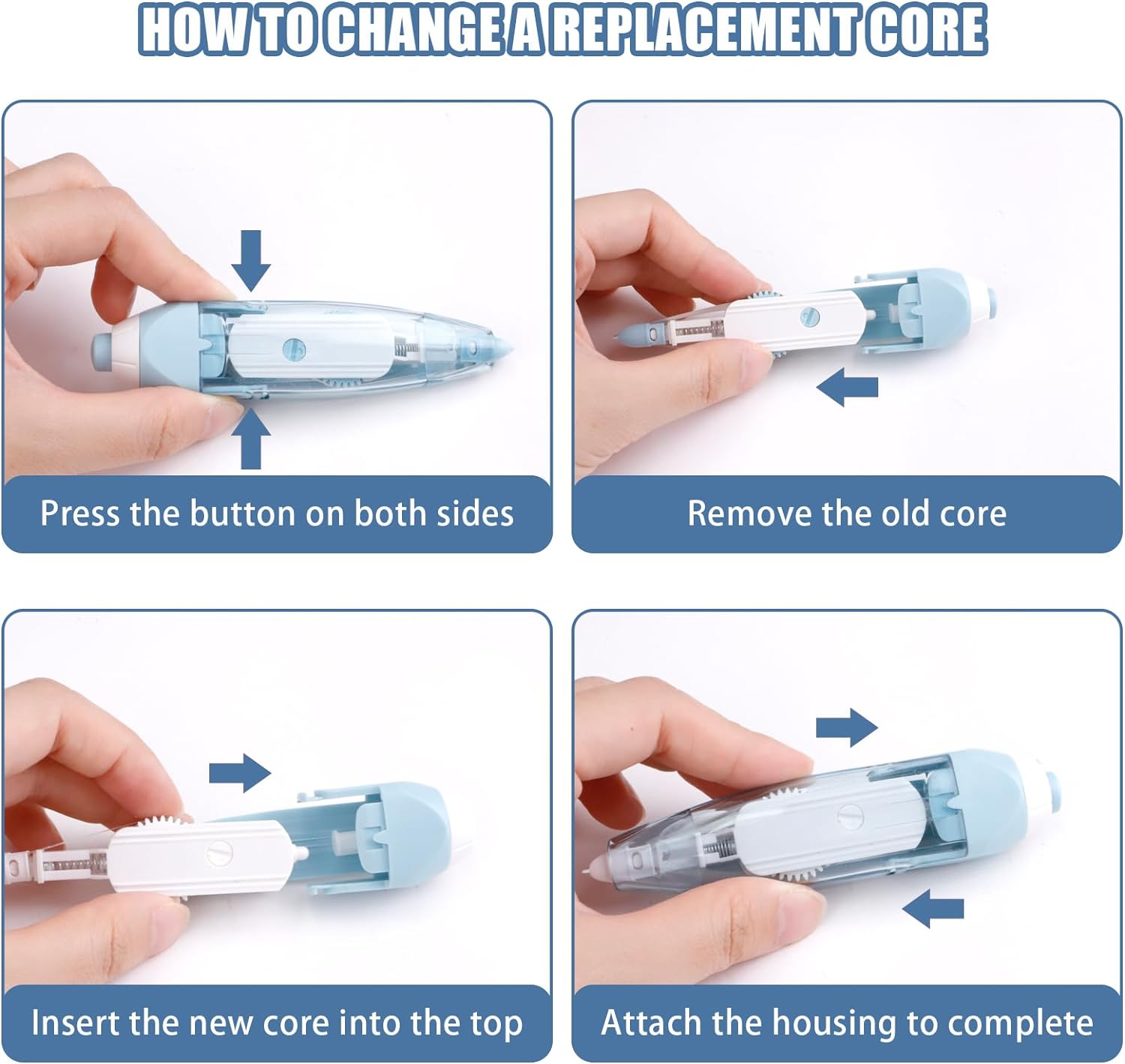 HOW TO CHANGE A REPLACEMENT CORE

Press the button on both sides

Remove the old core

Insert the new core into the top

Attach the housing to complete