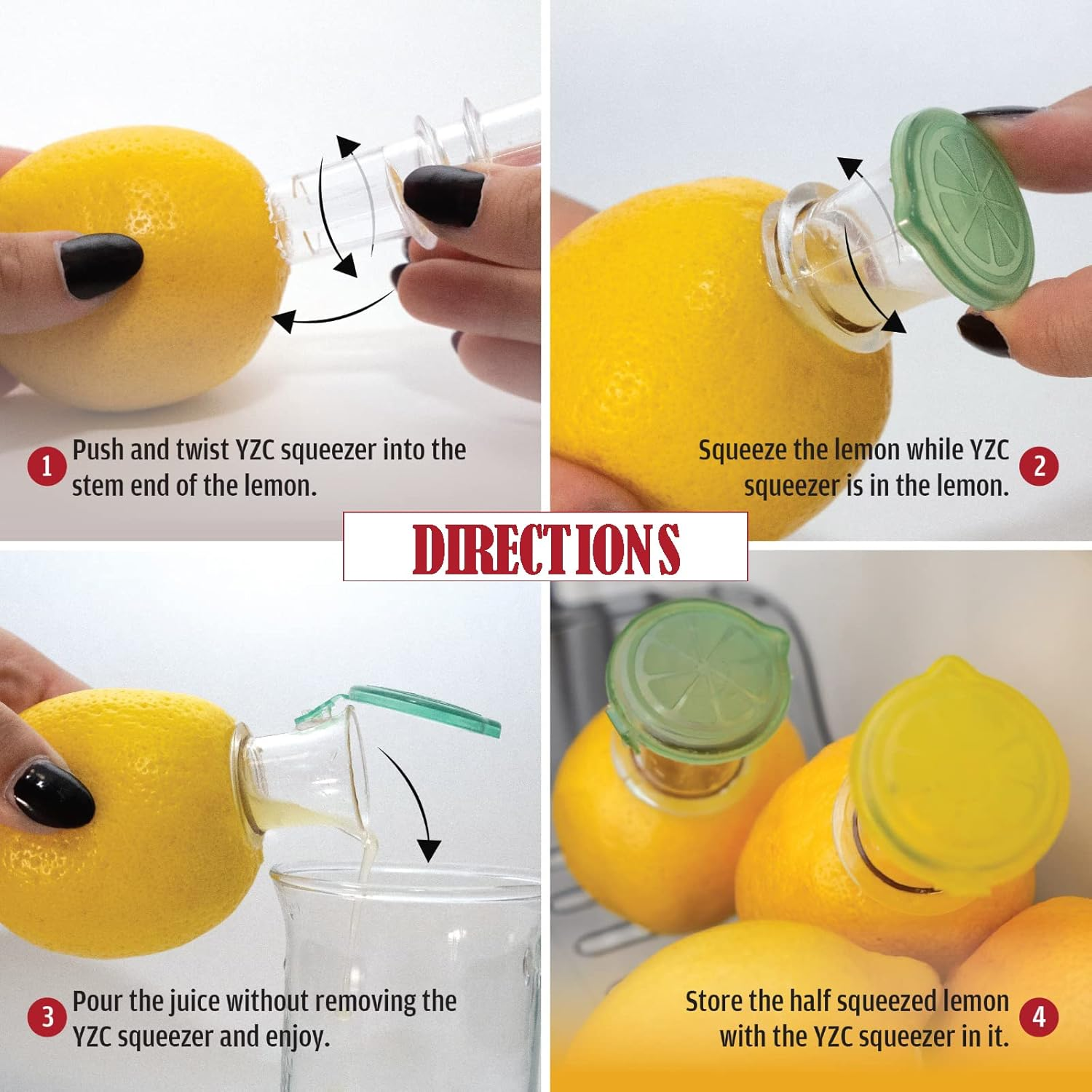 1 Push and twist YZC squeezer into the stem end of the lemon.

Squeeze the lemon while YZC squeezer is in the lemon. 2

DIRECTIONS

3 Pour the juice without removing the YZC squeezer and enjoy.

Store the half squeezed lemon with the YZC squeezer in it. 4