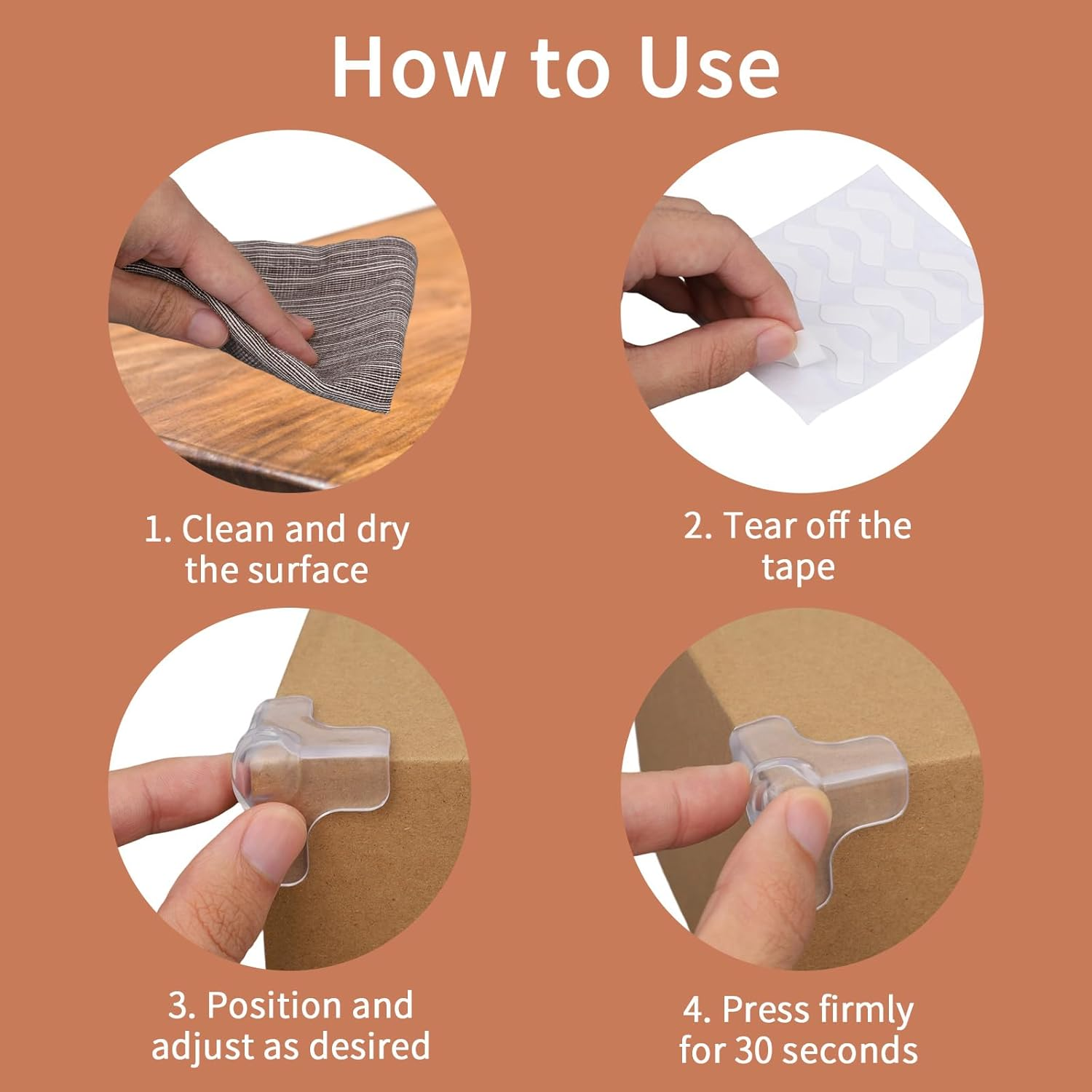 How to Use

1. Clean and dry the surface

2. Tear off the tape

3. Position and adjust as desired

4. Press firmly for 30 seconds