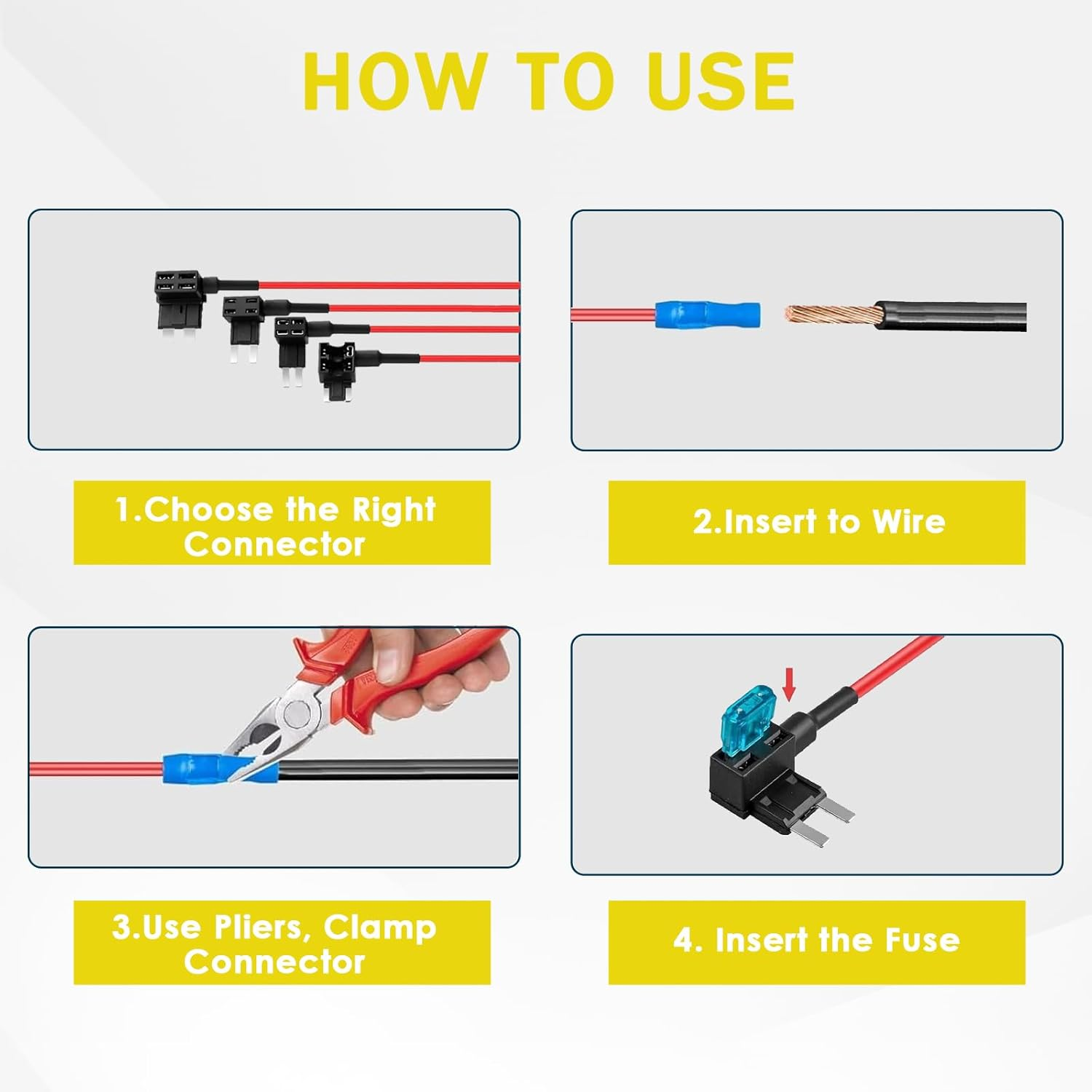 HOW TO USE

1.Choose the Right Connector

2.Insert to Wire

3.Use Pliers, Clamp Connector

4. Insert the Fuse