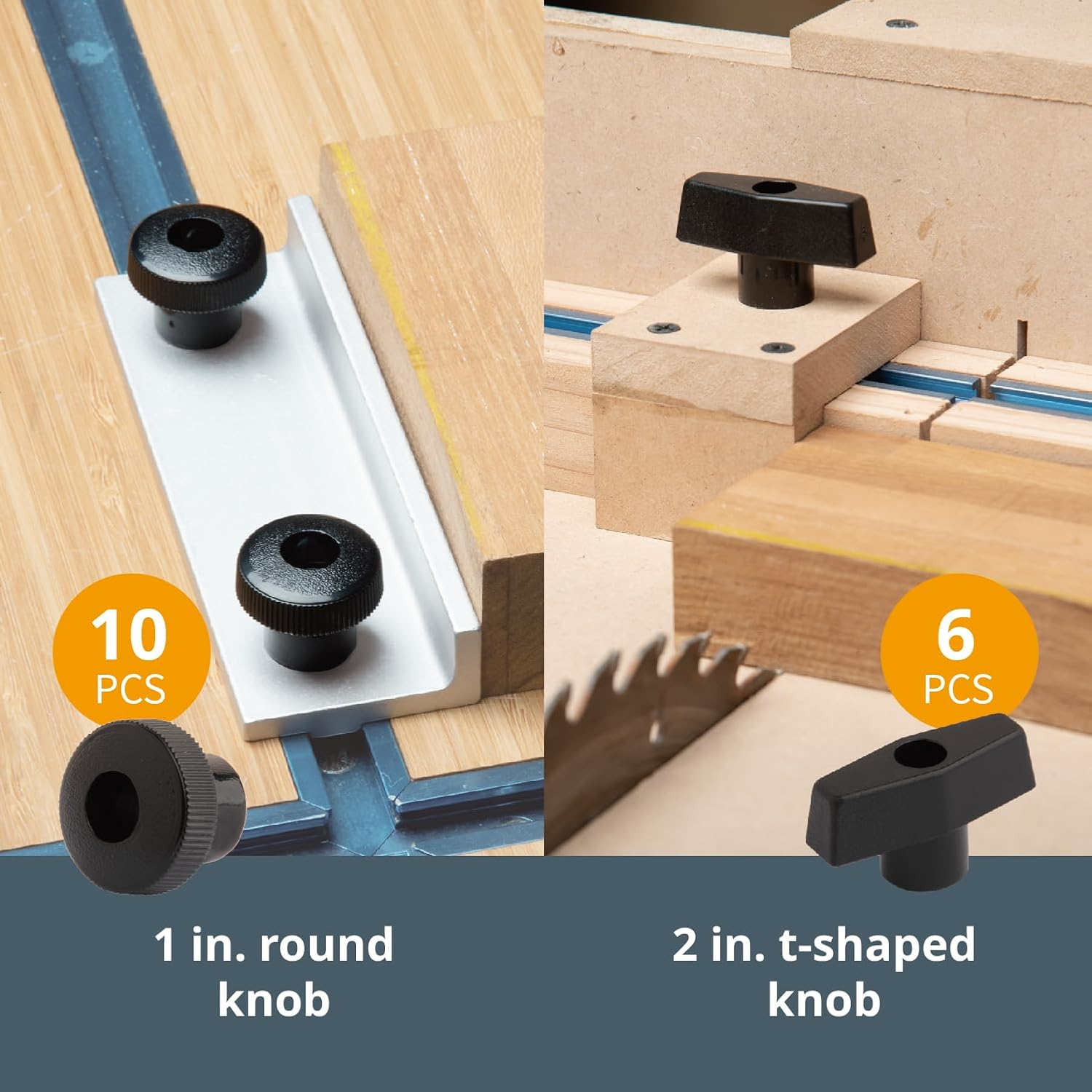 10
PCS

6
PCS

1 in. round knob

2 in. t-shaped knob