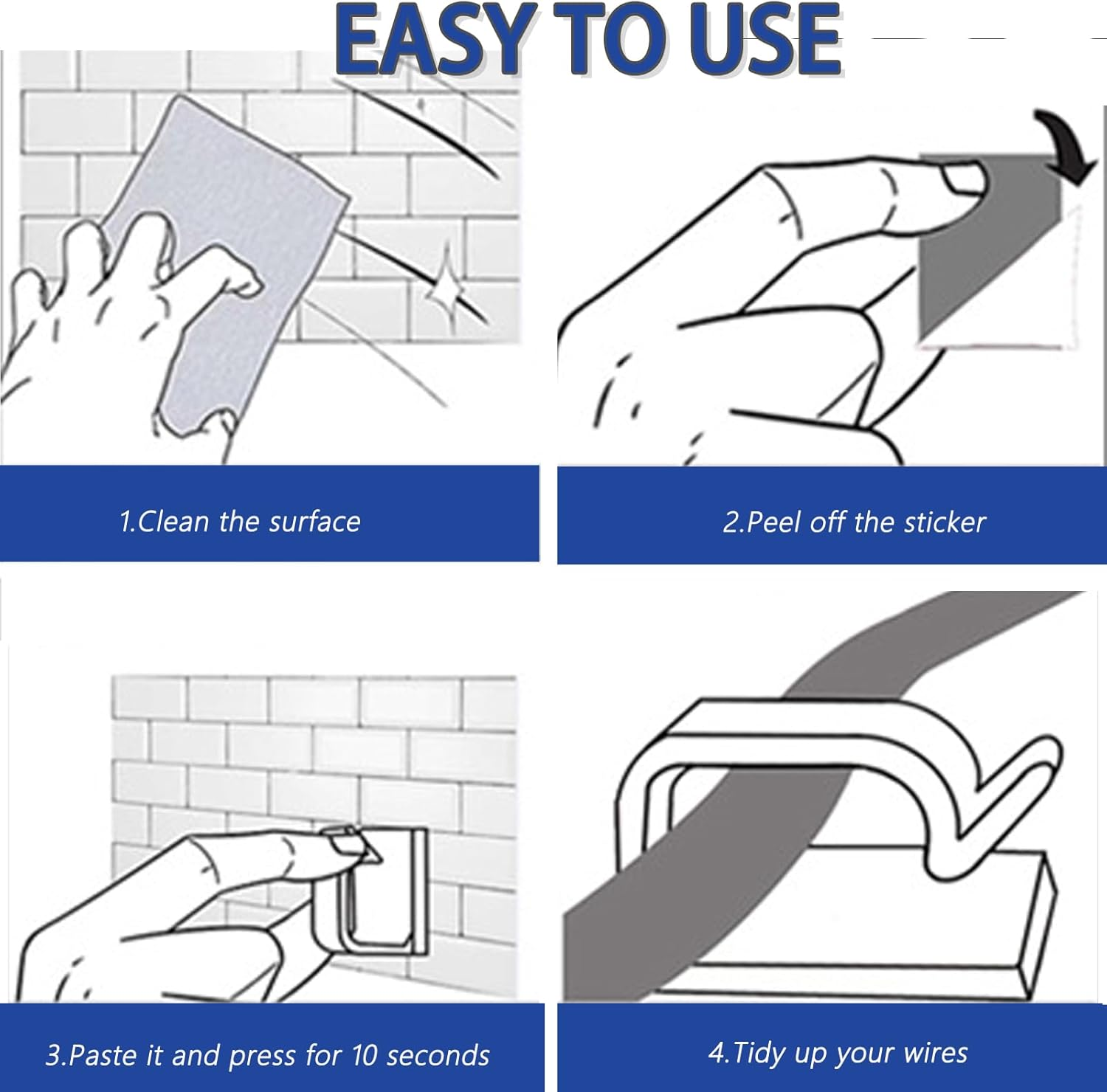 EASY TO USE

1.Clean the surface

2.Peel off the sticker

3.Paste it and press for 10 seconds

4.Tidy up your wires