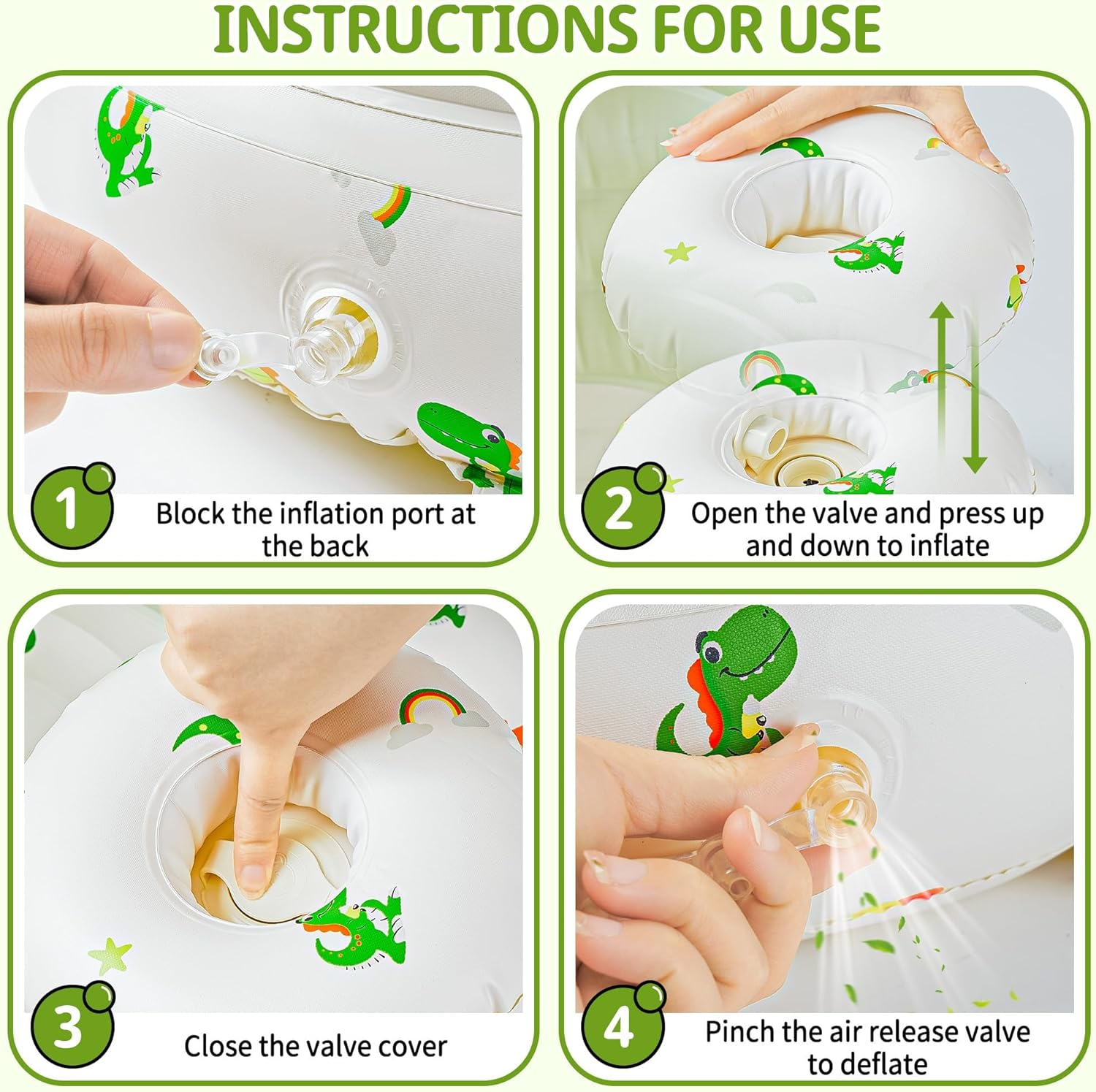 INSTRUCTIONS FOR USE

1 Block the inflation port at the back

2 Open the valve and press up and down to inflate

3 Close the valve cover

4 Pinch the air release valve to deflate