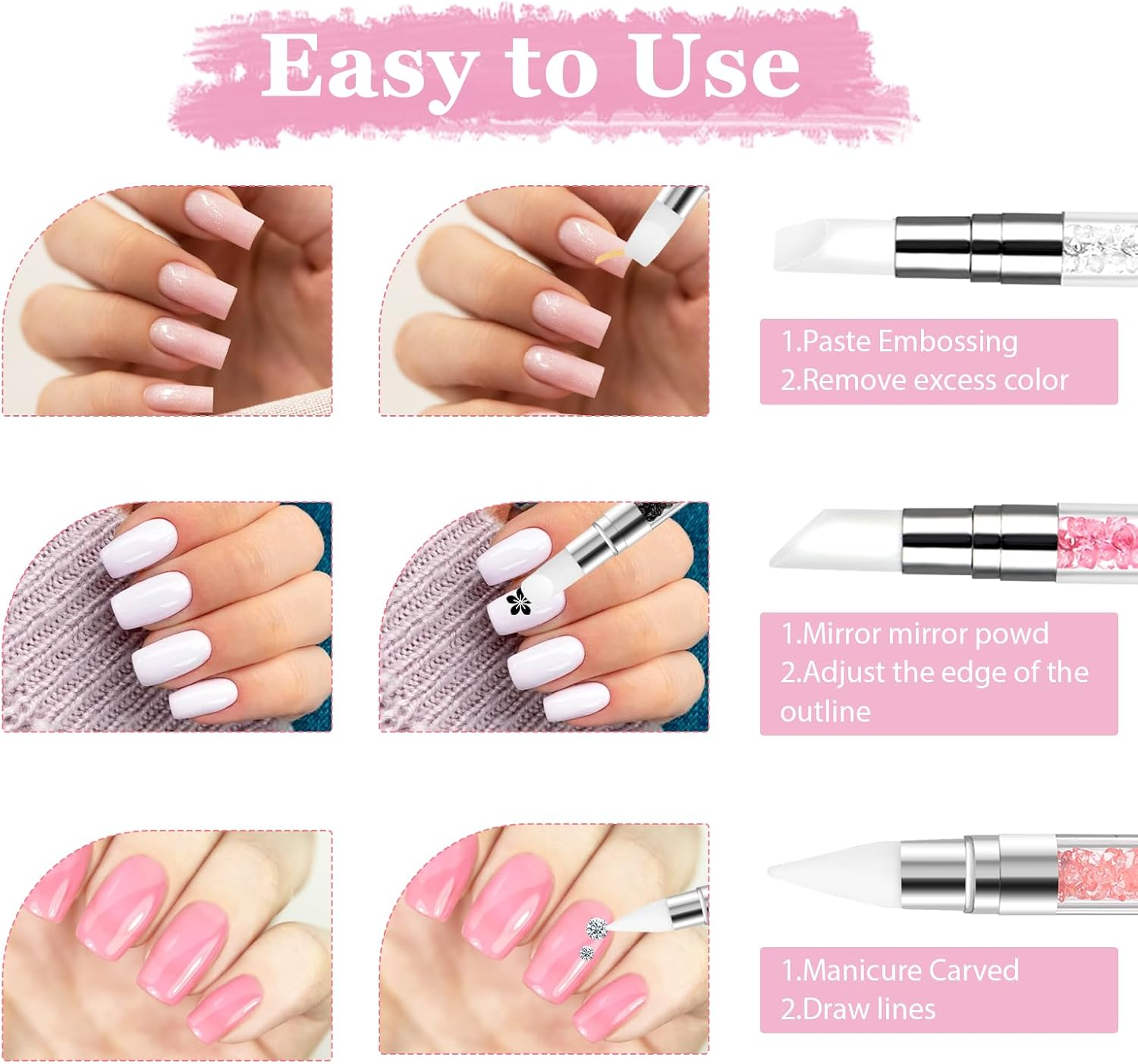 Easy to Use

1.Paste Embossing
2.Remove excess color

1.Mirror mirror powd
2.Adjust the edge of the outline

1.Manicure Carved
2.Draw lines