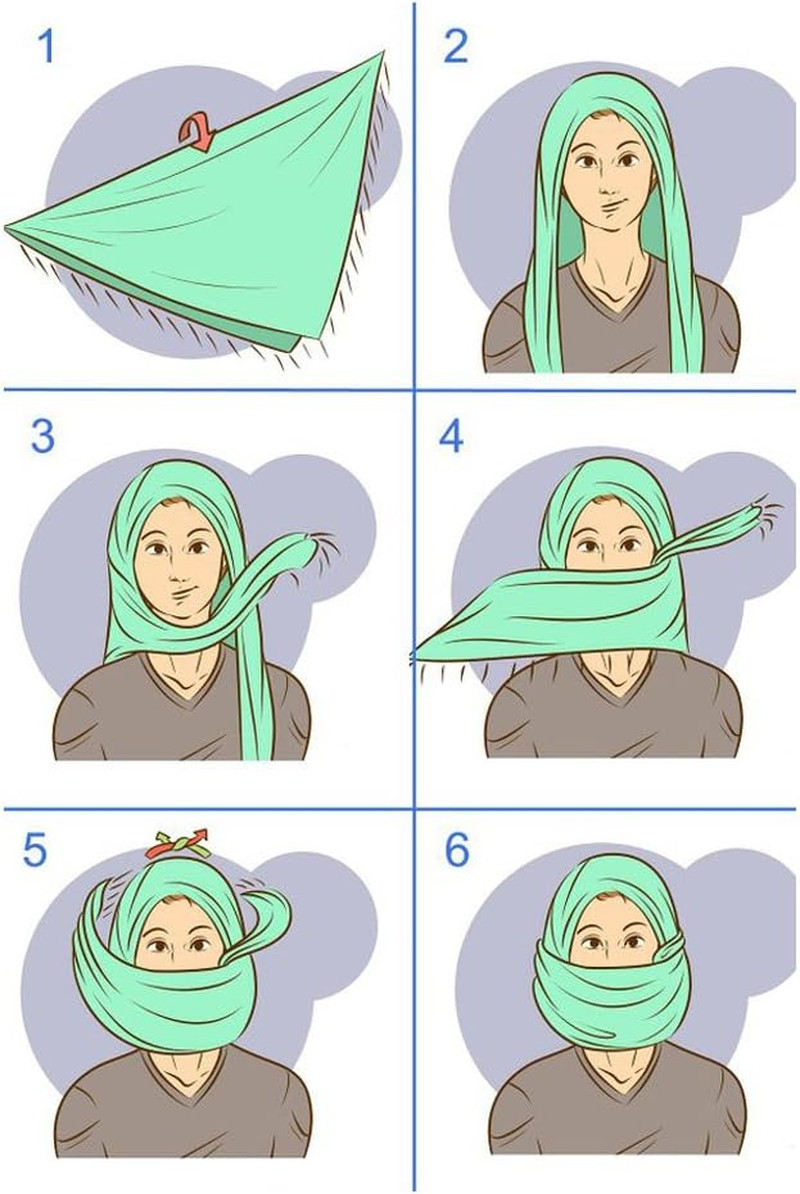 1

2

3

4

5

6