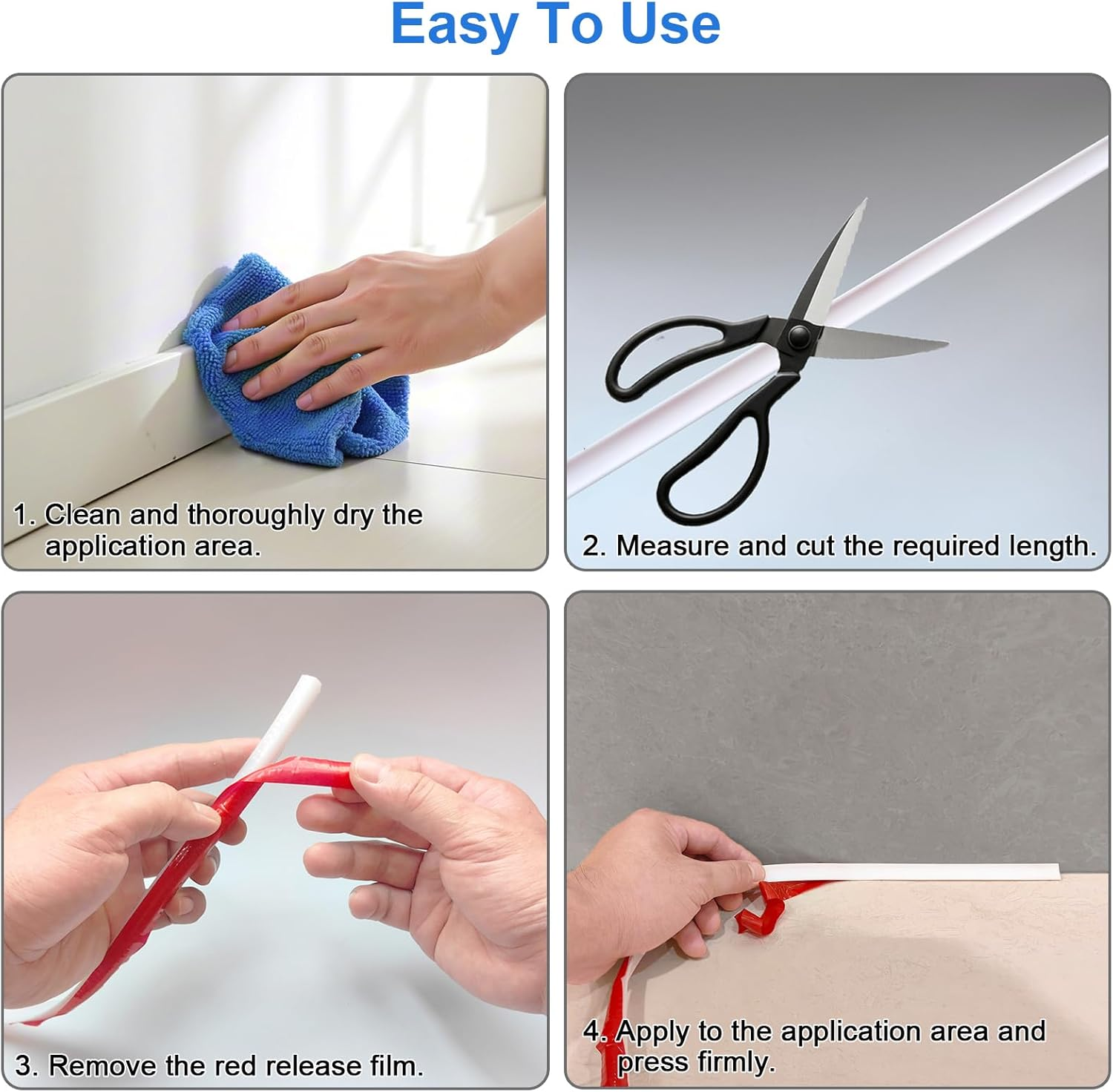 Easy To Use

1. Clean and thoroughly dry the application area.

2. Measure and cut the required length.

3. Remove the red release film.

4. Apply to the application area and press firmly.