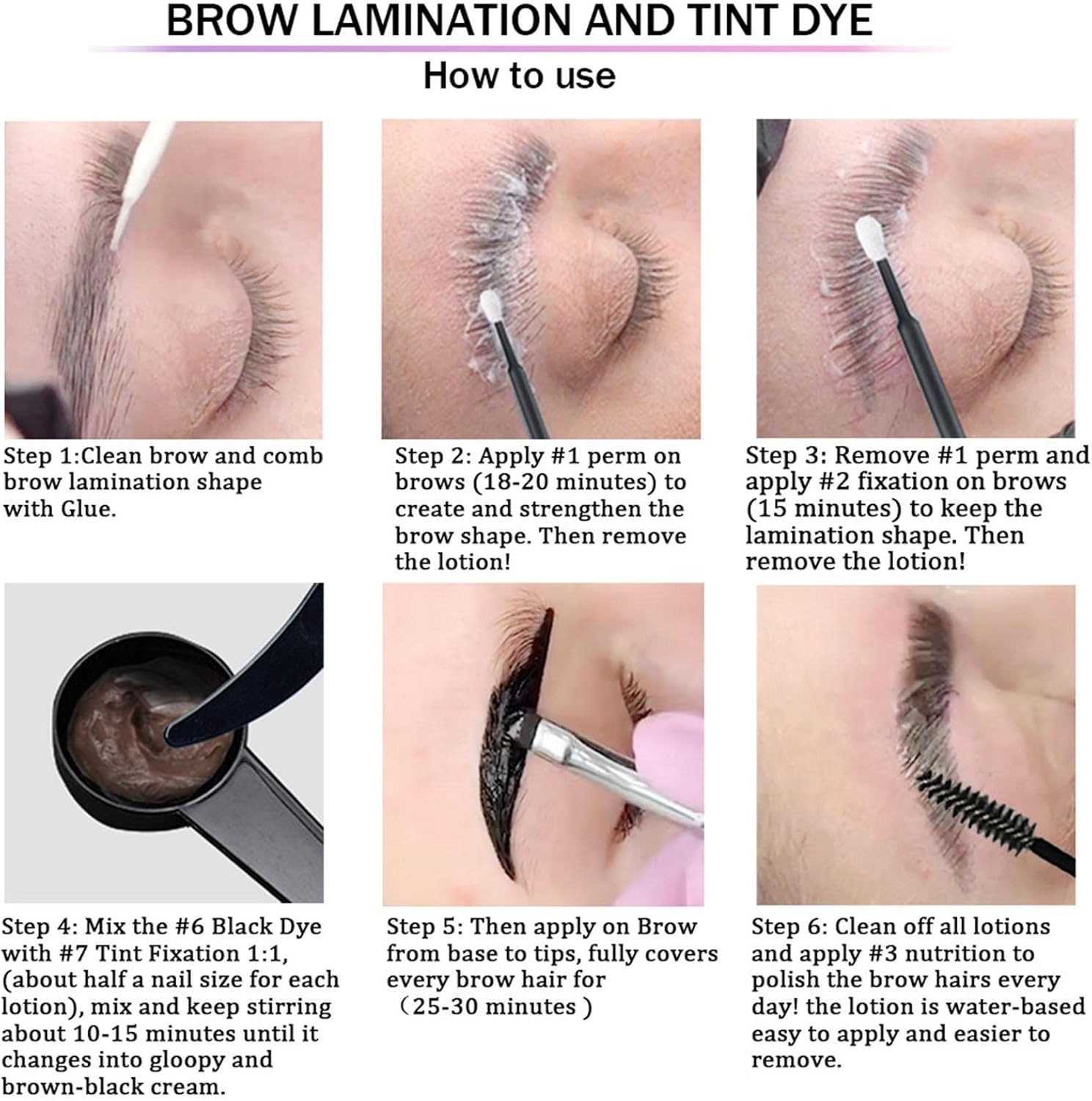 BROW LAMINATION AND TINT DYE

How to use

Step 1:Clean brow and comb brow lamination shape with Glue.

Step 2: Apply #1 perm on brows (18-20 minutes) to create and strengthen the brow shape. Then remove the lotion!

Step 3: Remove #1 perm and apply #2 fixation on brows (15 minutes) to keep the lamination shape. Then remove the lotion!

Step 4: Mix the #6 Black Dye with #7 Tint Fixation 1:1, (about half a nail size for each lotion), mix and keep stirring about 10-15 minutes until it changes into gloopy and brown-black cream.

Step 5: Then apply on Brow from base to tips, fully covers every brow hair for （25-30 minutes）

Step 6: Clean off all lotions and apply #3 nutrition to polish the brow hairs every day! the lotion is water-based easy to apply and easier to remove.