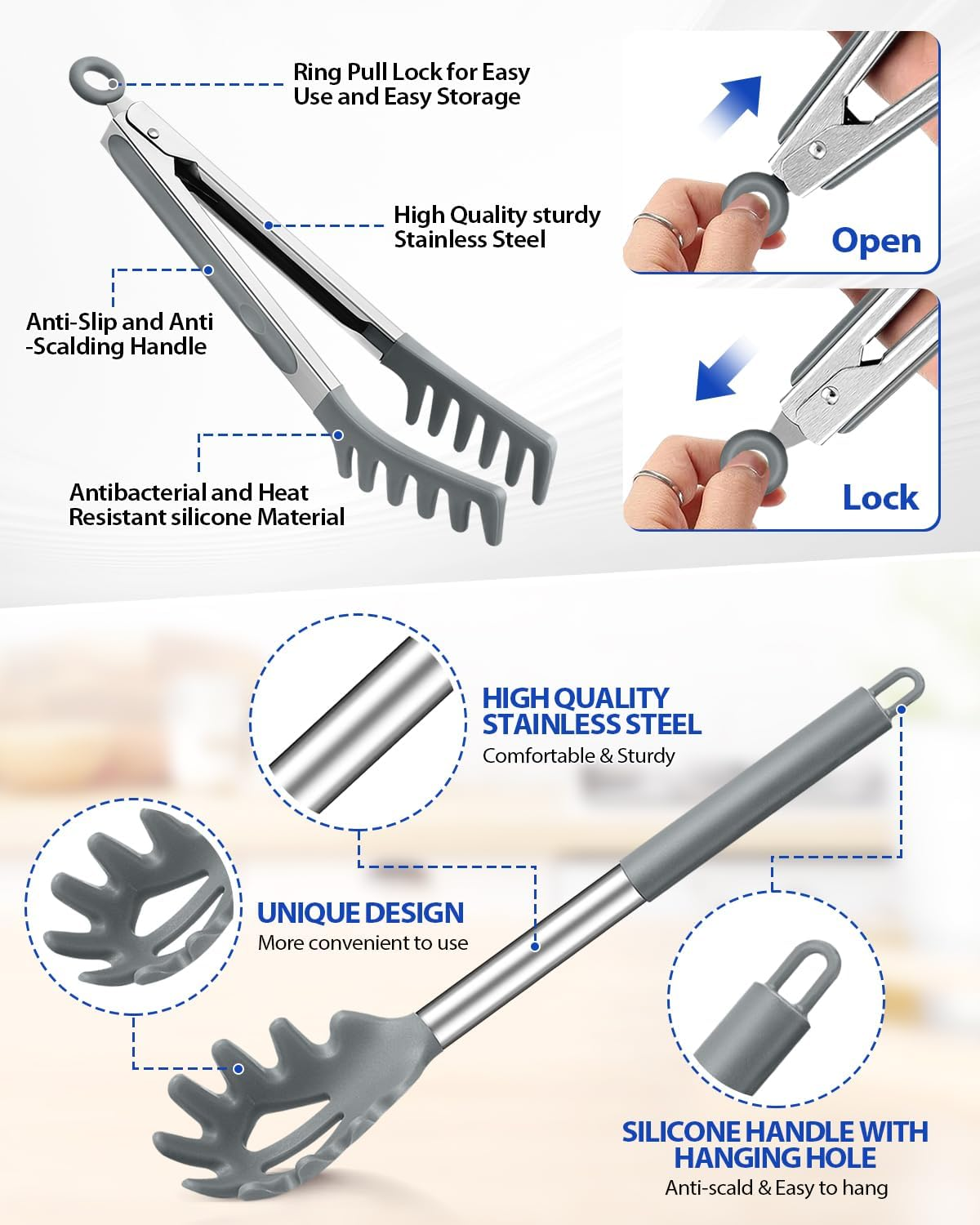 Ring Pull Lock for Easy Use and Easy Storage

High Quality sturdy Stainless Steel

Anti-Slip and Anti -Scalding Handle

Antibacterial and Heat Resistant silicone Material

Open

Lock

HIGH QUALITY STAINLESS STEEL
Comfortable & Sturdy

UNIQUE DESIGN
More convenient to use

SILICONE HANDLE WITH HANGING HOLE
Anti-scald & Easy to hang