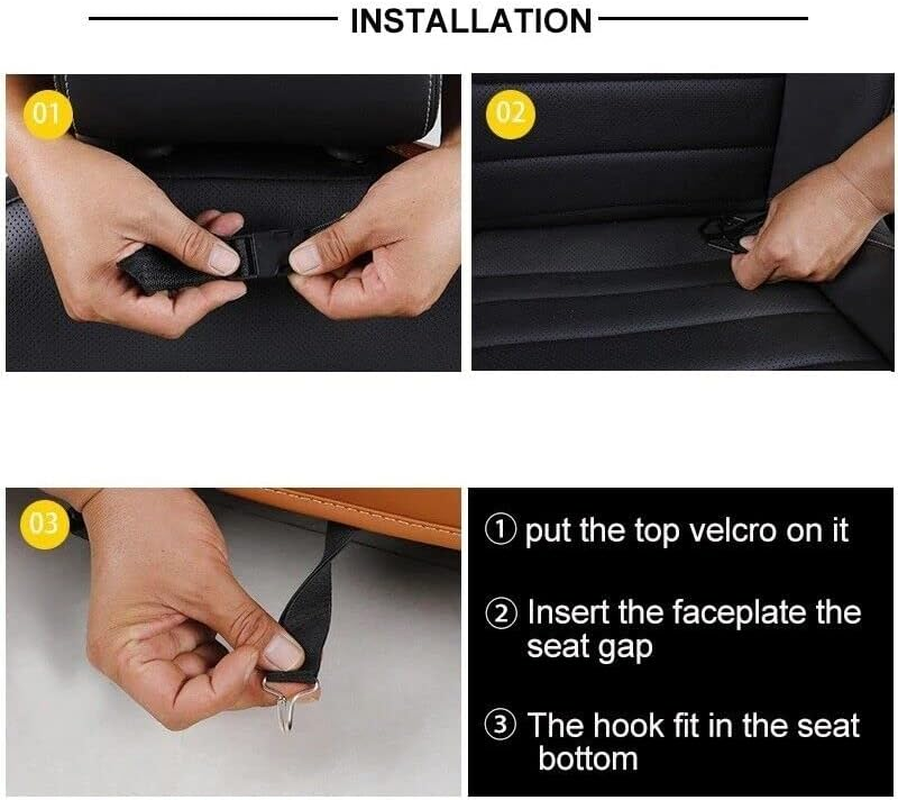 INSTALLATION

01

02

03

① put the top velcro on it

② Insert the faceplate the seat gap

③ The hook fit in the seat bottom