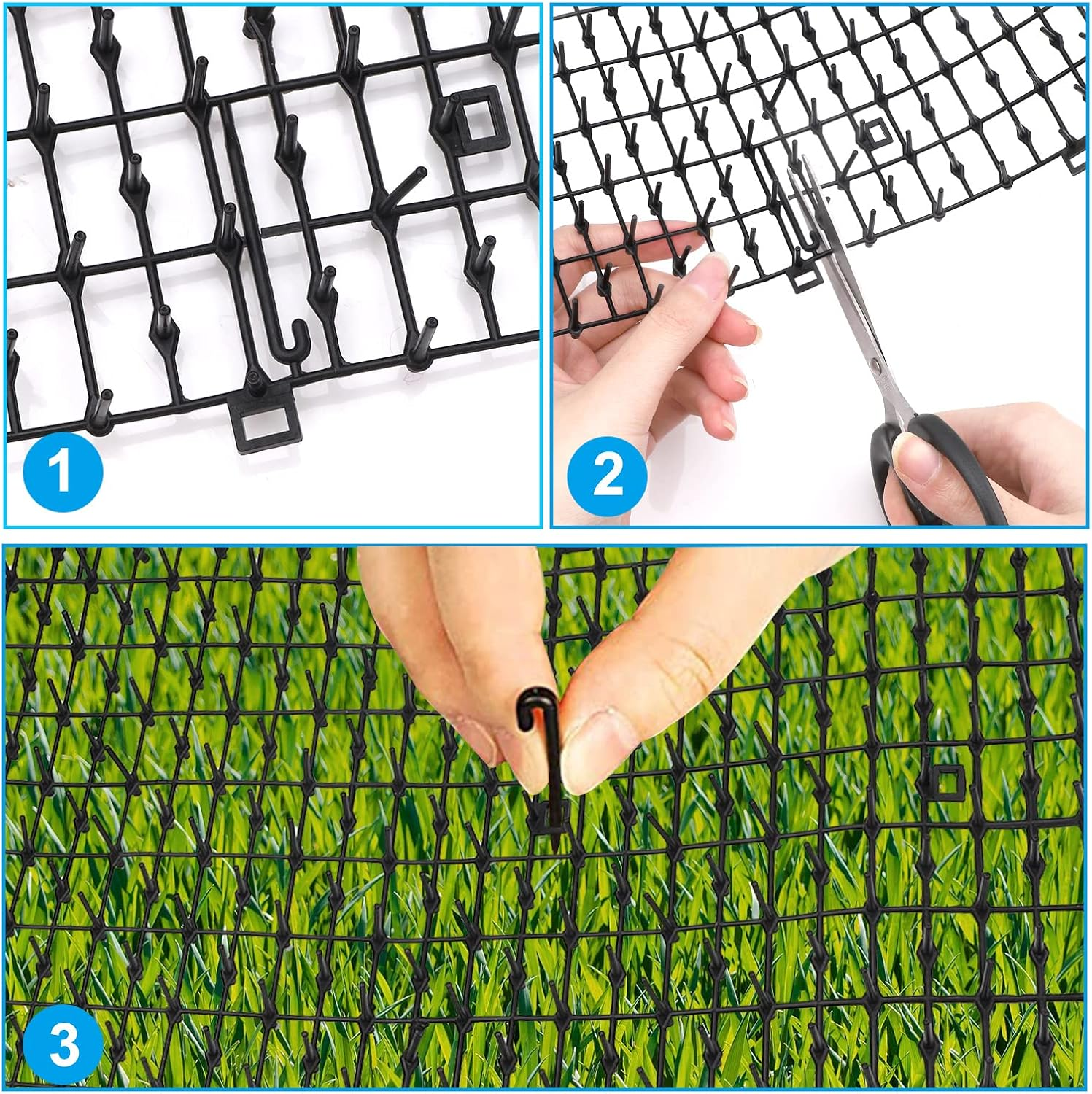 1

2

3