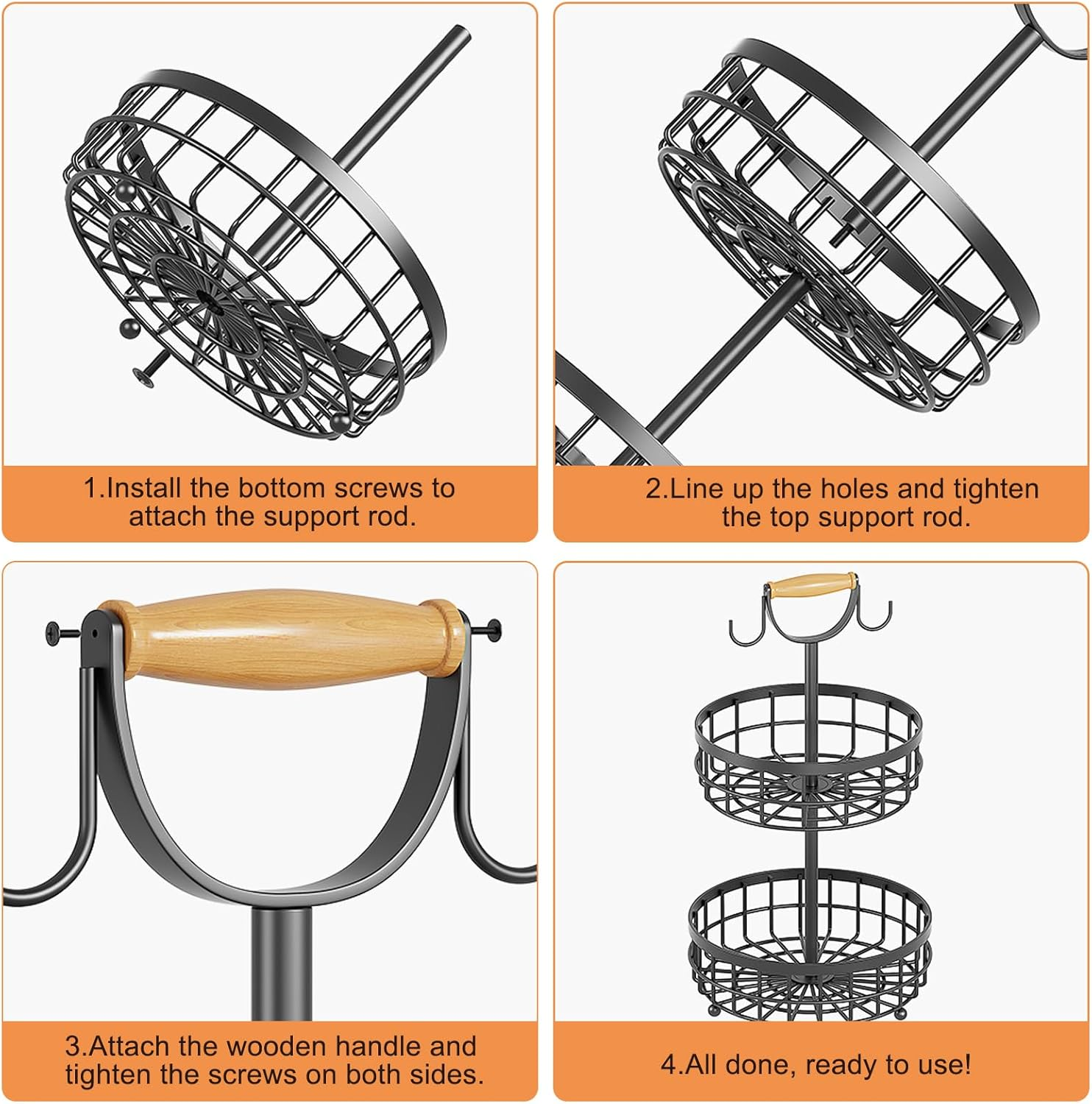 1.Install the bottom screws to attach the support rod.

2.Line up the holes and tighten the top support rod.

3.Attach the wooden handle and tighten the screws on both sides.

4.All done, ready to use!