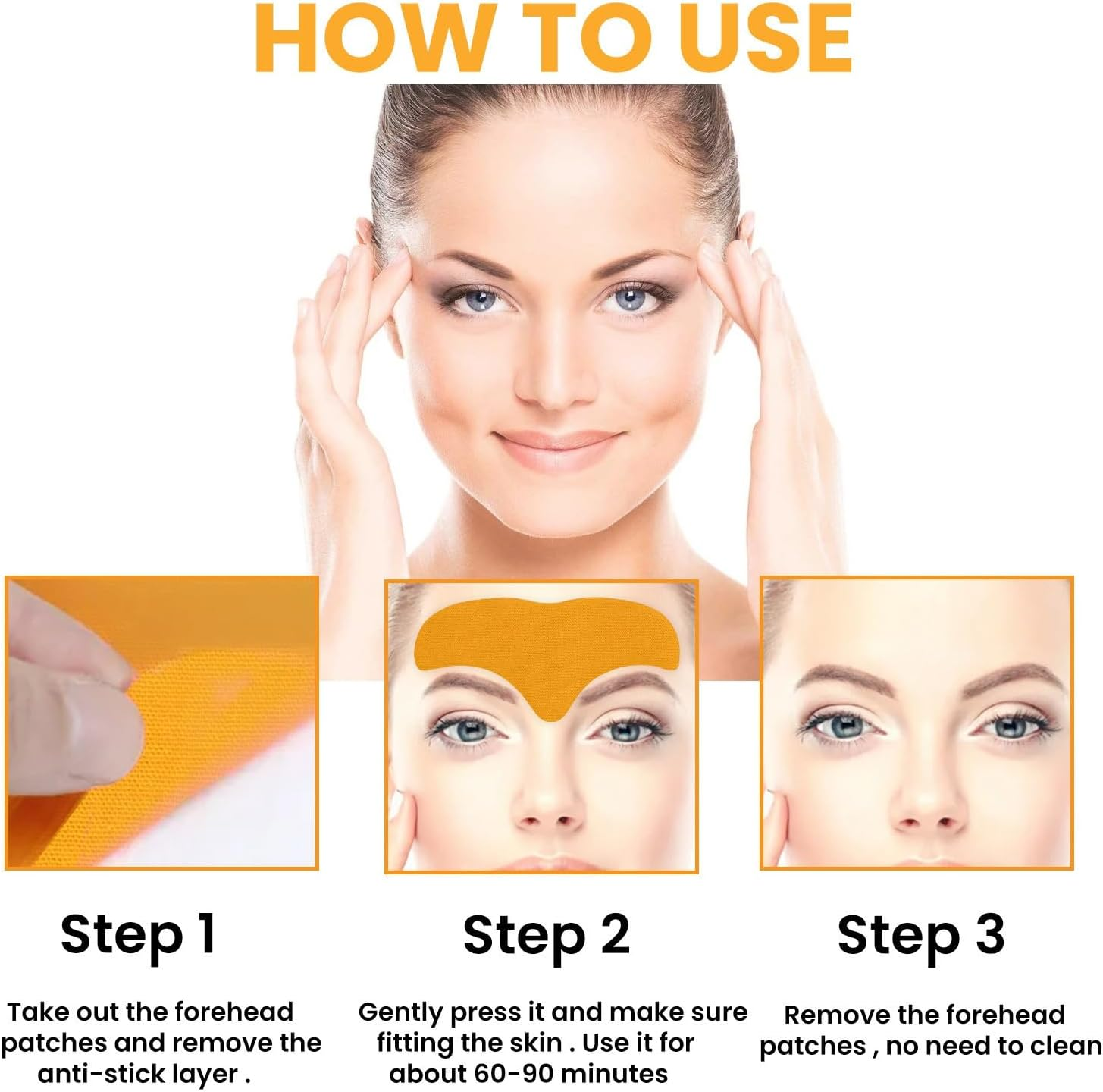 HOW TO USE

Step 1

Take out the forehead patches and remove the anti-stick layer .

Step 2

Gently press it and make sure fitting the skin . Use it for about 60-90 minutes

Step 3

Remove the forehead patches , no need to clean