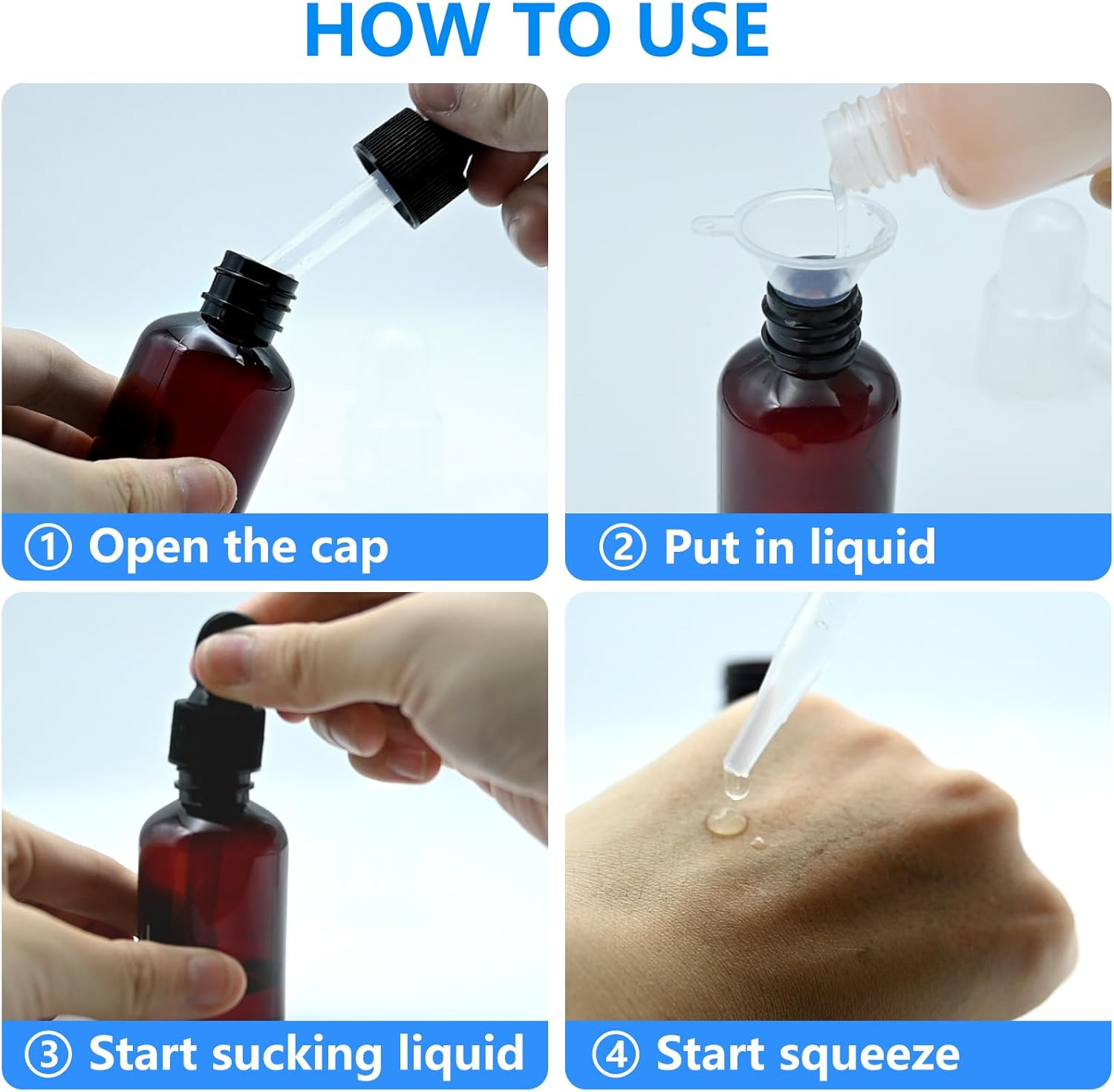 HOW TO USE

① Open the cap

② Put in liquid

③ Start sucking liquid

④ Start squeeze