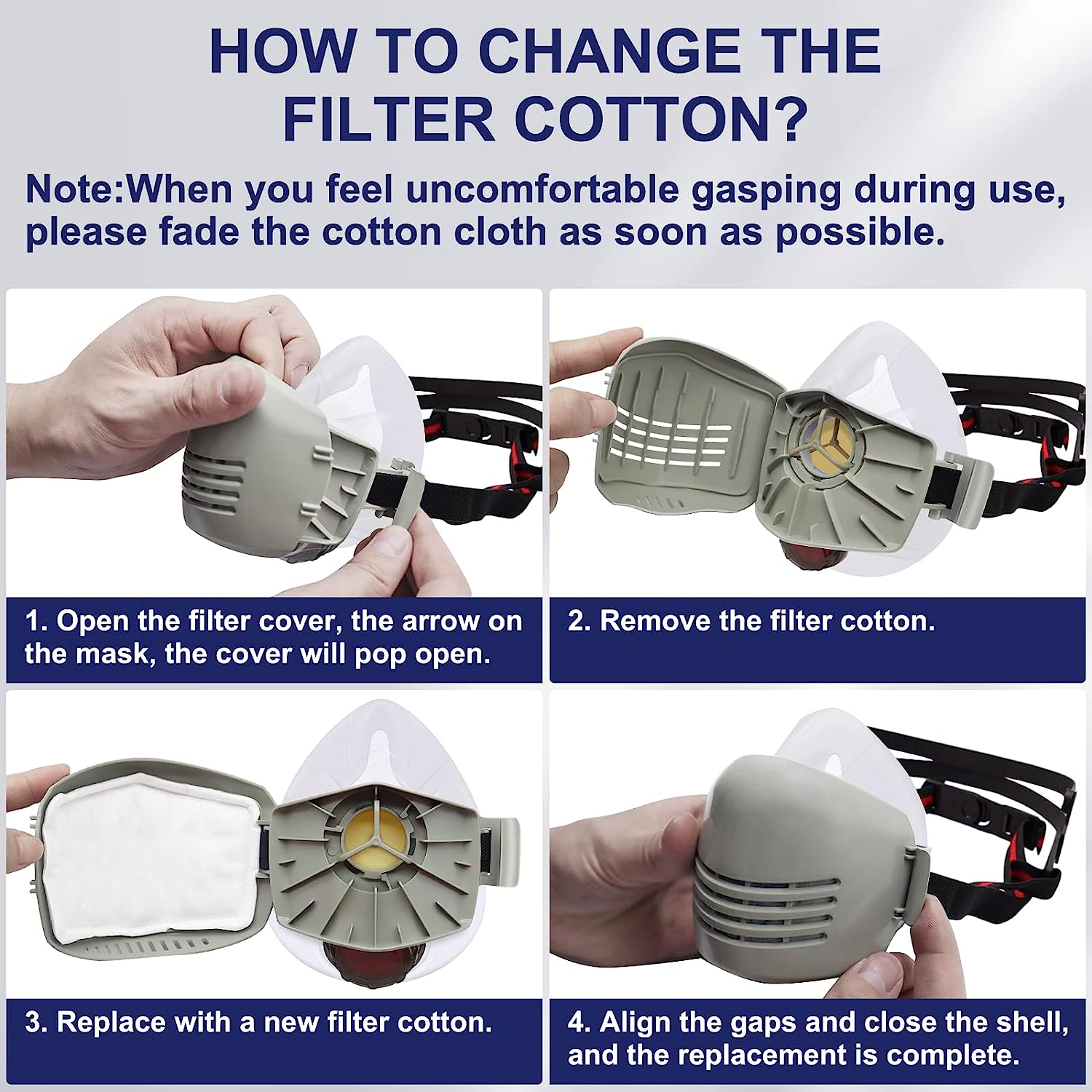 HOW TO CHANGE THE FILTER COTTON?

Note:When you feel uncomfortable gasping during use, please fade the cotton cloth as soon as possible.

1. Open the filter cover, the arrow on the mask, the cover will pop open.

2. Remove the filter cotton.

3. Replace with a new filter cotton.

4. Align the gaps and close the shell, and the replacement is complete.