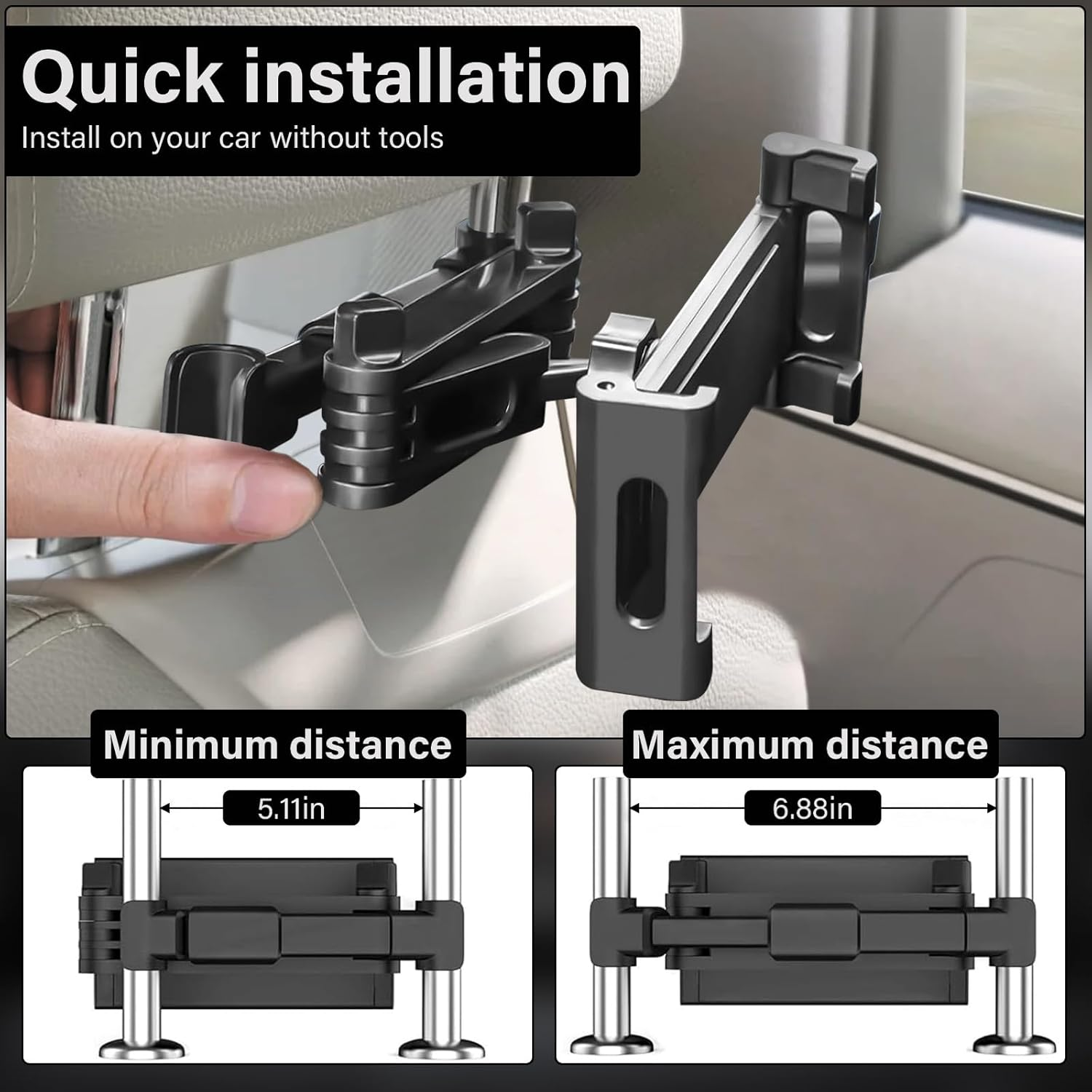 Quick installation
Install on your car without tools

Minimum distance
5.11in

Maximum distance
6.88in