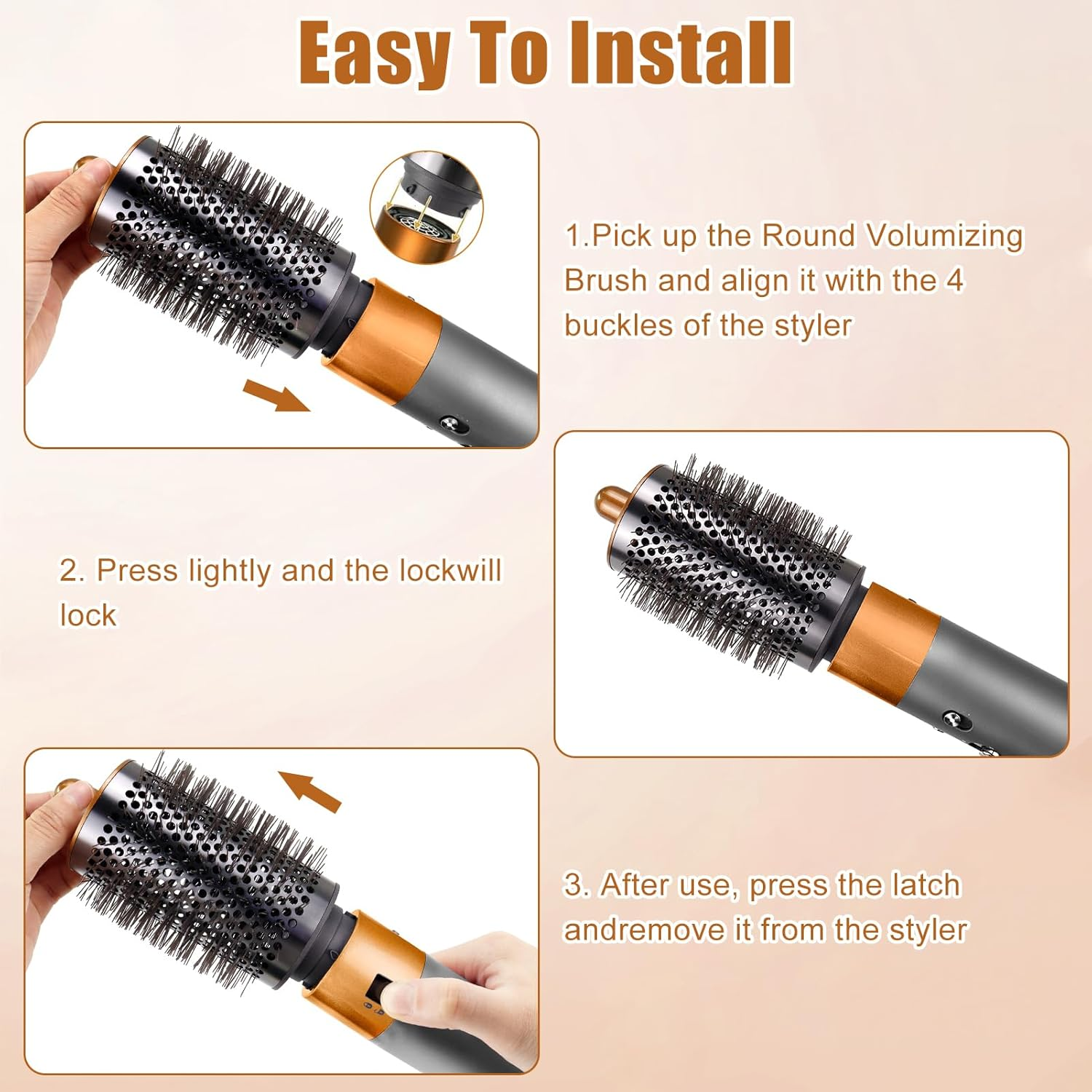 Easy To Install

1.Pick up the Round Volumizing Brush and align it with the 4 buckles of the styler

2. Press lightly and the lockwill lock

3. After use, press the latch andremove it from the styler