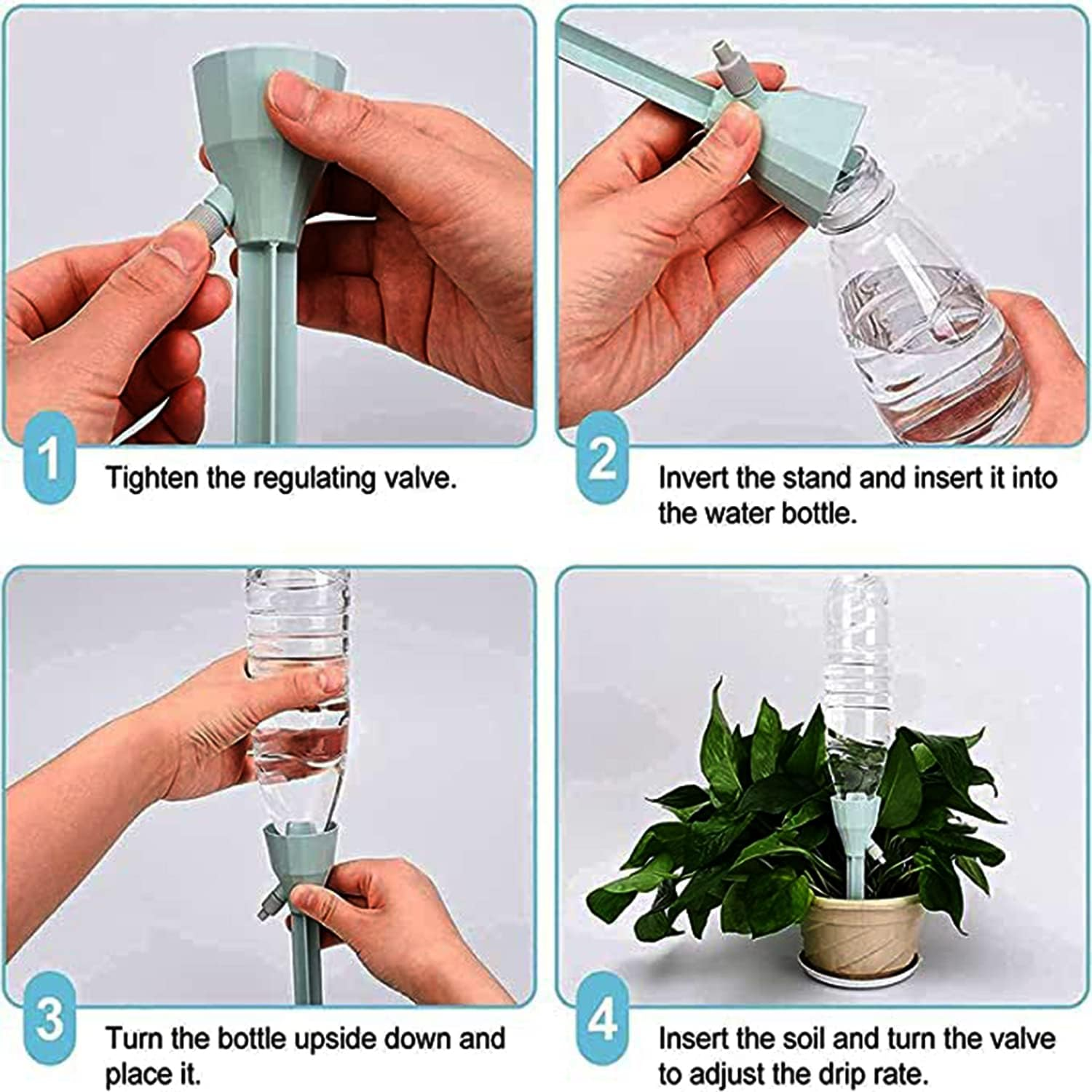 1
Tighten the regulating valve.

2
Invert the stand and insert it into the water bottle.

3
Turn the bottle upside down and place it.

4
Insert the soil and turn the valve to adjust the drip rate.