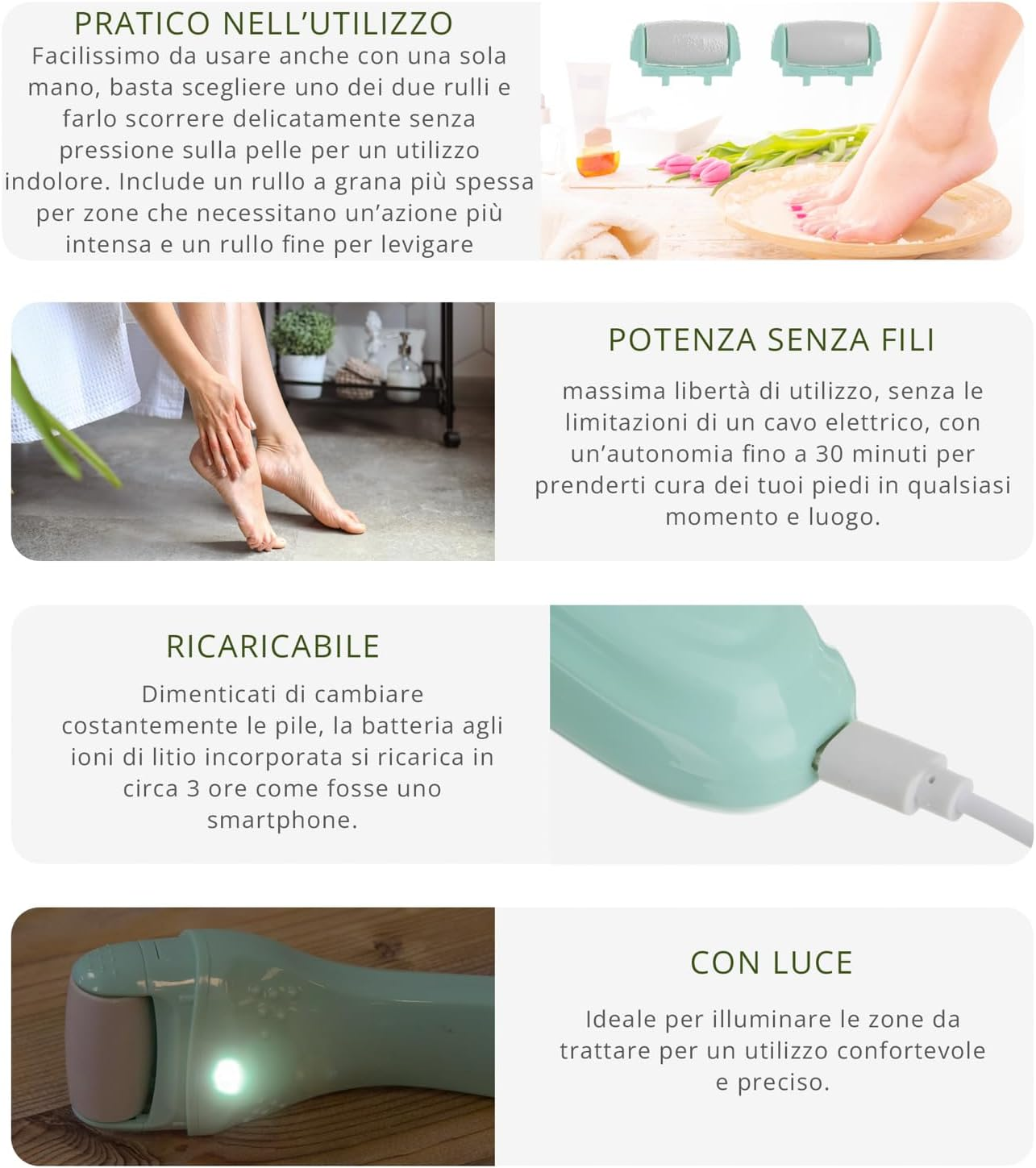 PRATICO NELL'UTILIZZO

Facilissimo da usare anche con una sola mano, basta scegliere uno dei due rulli e farlo scorrere delicatamente senza pressione sulla pelle per un utilizzo indolore. Include un rullo a grana più spessa per zone che necessitano un'azione più intensa e un rullo fine per levigare

POTENZA SENZA FILI

massima libertà di utilizzo, senza le limitazioni di un cavo elettrico, con un'autonomia fino a 30 minuti per prenderti cura dei tuoi piedi in qualsiasi momento e luogo.

RICARICABILE

Dimenticati di cambiare costantemente le pile, la batteria agli ioni di litio incorporata si ricarica in circa 3 ore come fosse uno smartphone.

CON LUCE

Ideale per illuminare le zone da trattare per un utilizzo confortevole e preciso.