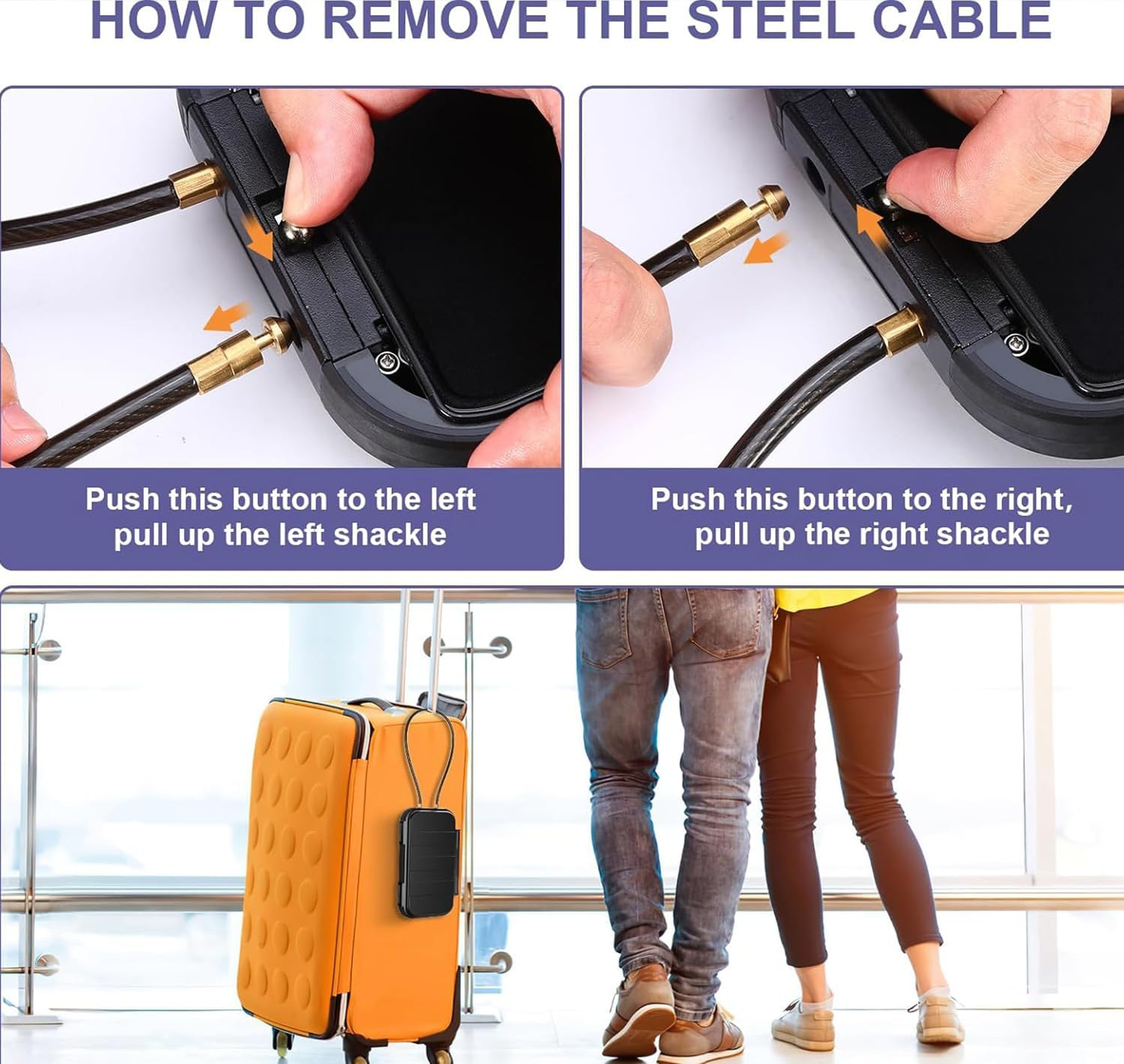 HOW TO REMOVE THE STEEL CABLE

Push this button to the left pull up the left shackle

Push this button to the right, pull up the right shackle