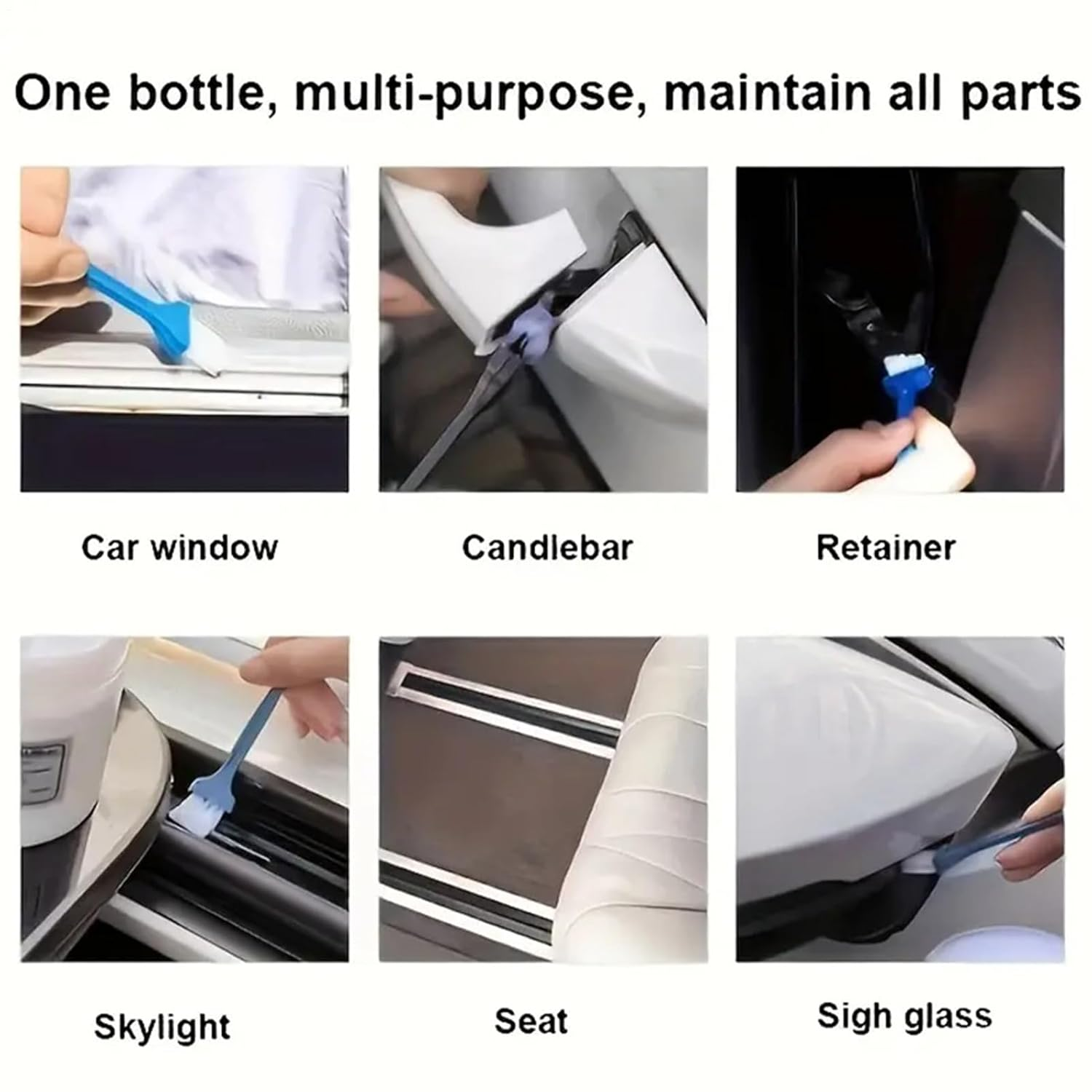 One bottle, multi-purpose, maintain all parts

Car window

Candlebar

Retainer

Skylight

Seat

Sigh glass