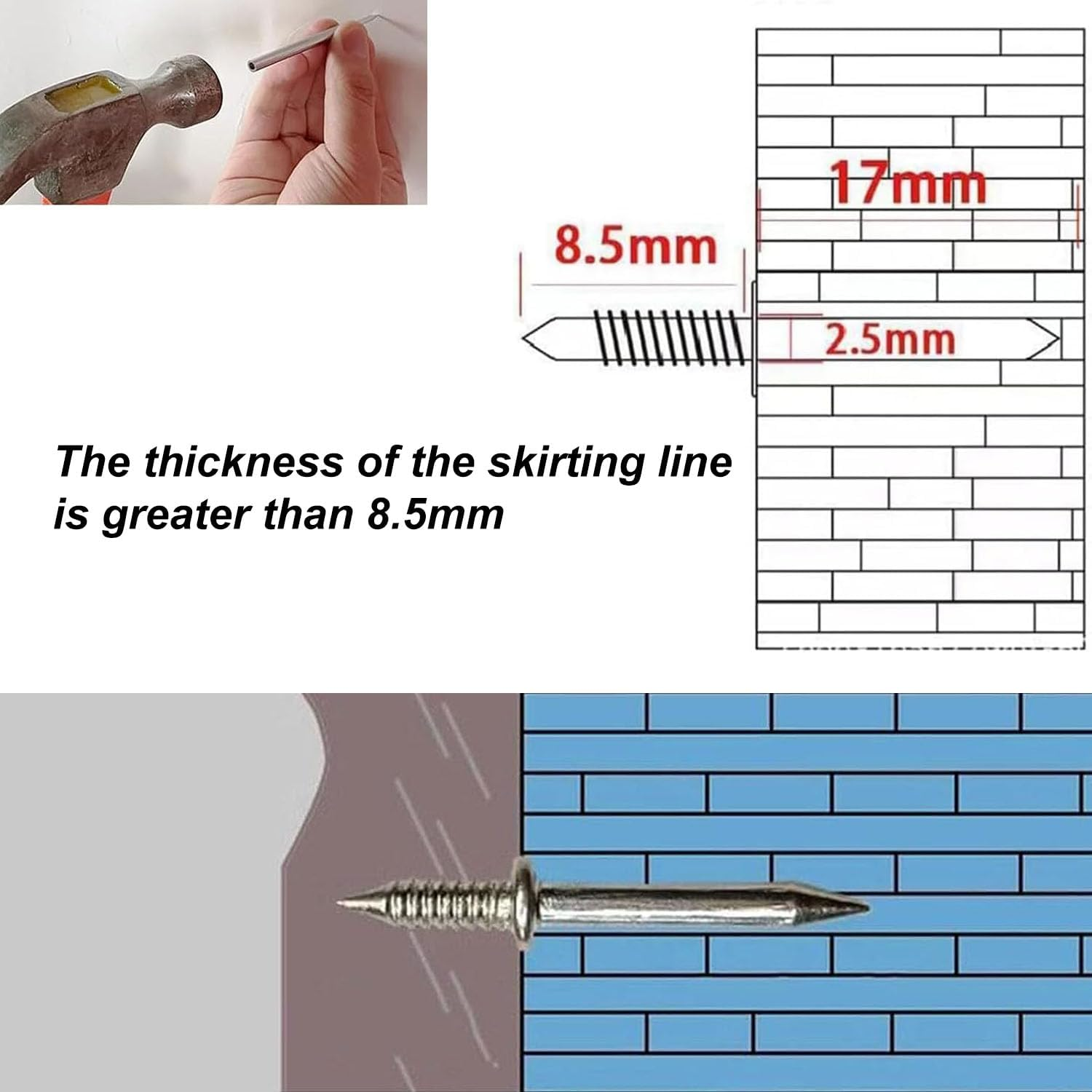 17mm

8.5mm

2.5mm

The thickness of the skirting line is greater than 8.5mm