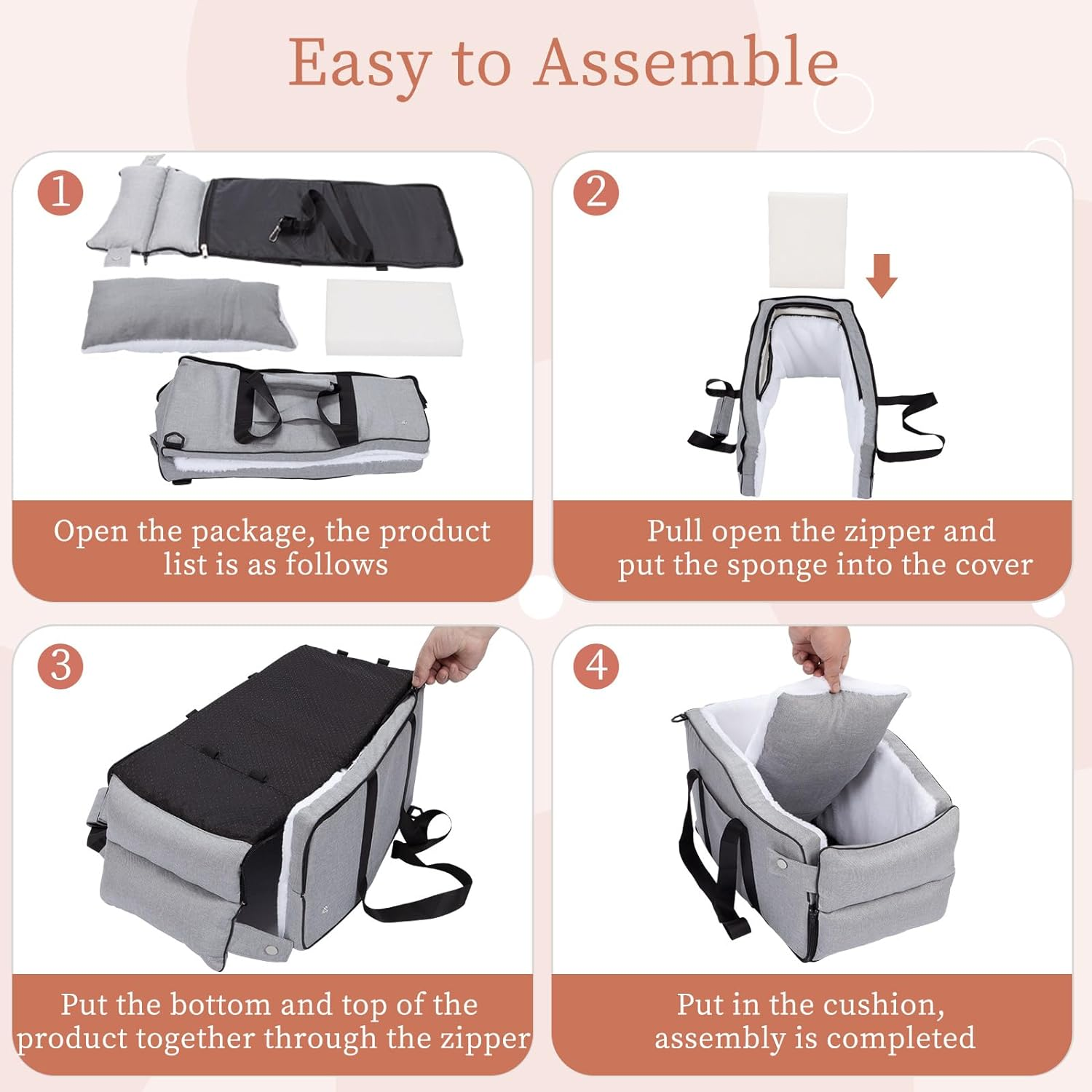 Easy to Assemble

1

Open the package, the product list is as follows

2

Pull open the zipper and put the sponge into the cover

3

Put the bottom and top of the product together through the zipper

4

Put in the cushion, assembly is completed