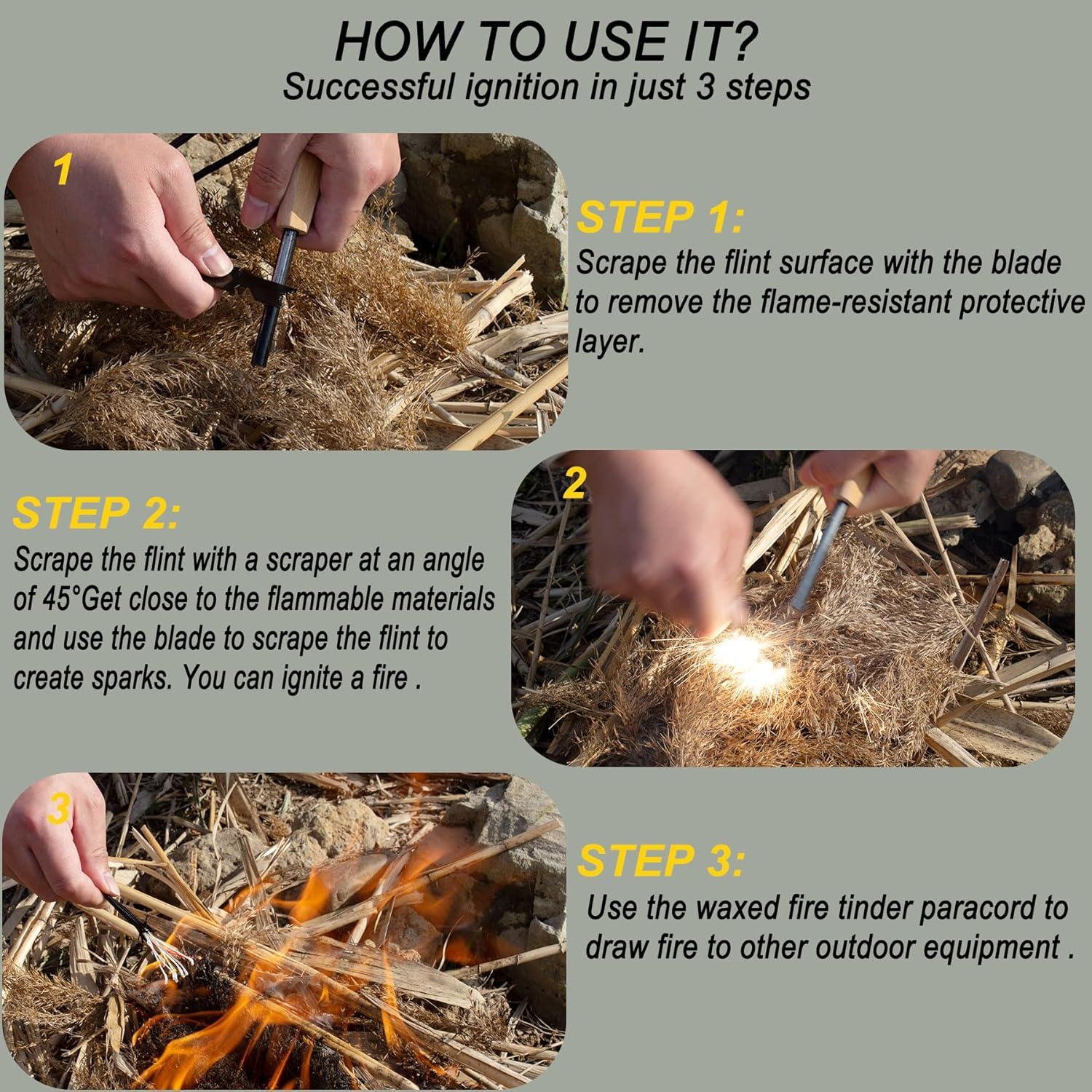 HOW TO USE IT?
Successful ignition in just 3 steps

1

STEP 1:
Scrape the flint surface with the blade to remove the flame-resistant protective layer.

STEP 2:
Scrape the flint with a scraper at an angle of 45°Get close to the flammable materials and use the blade to scrape the flint to create sparks. You can ignite a fire .

2

3

STEP 3:
Use the waxed fire tinder paracord to draw fire to other outdoor equipment .