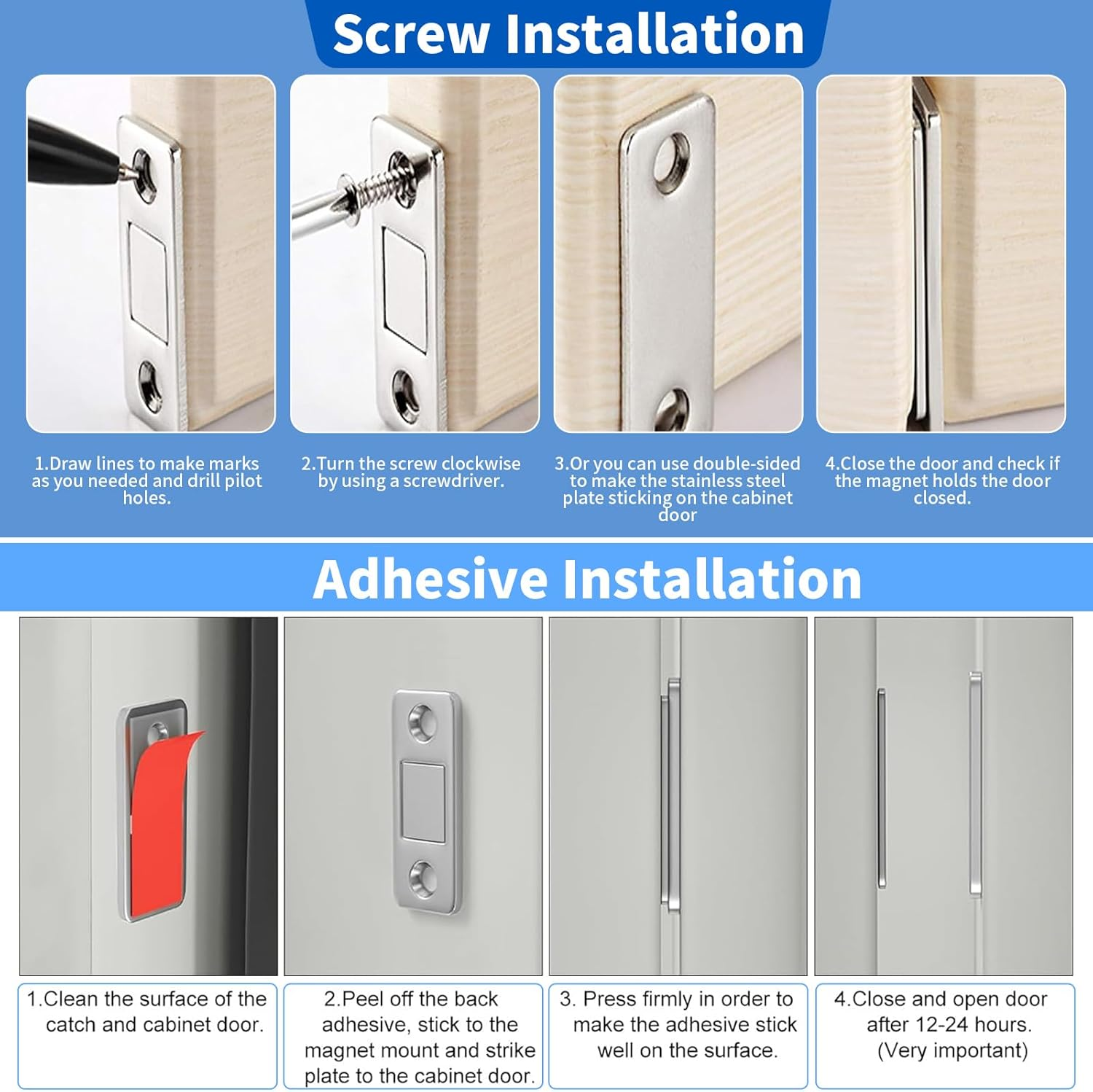 Screw Installation

1.Draw lines to make marks as you needed and drill pilot holes.

2.Turn the screw clockwise by using a screwdriver.

3.Or you can use double-sided to make the stainless steel plate sticking on the cabinet door

4.Close the door and check if the magnet holds the door closed.

Adhesive Installation

1.Clean the surface of the catch and cabinet door.

2.Peel off the back adhesive, stick to the magnet mount and strike plate to the cabinet door.

3. Press firmly in order to make the adhesive stick well on the surface.

4.Close and open door after 12-24 hours. (Very important)