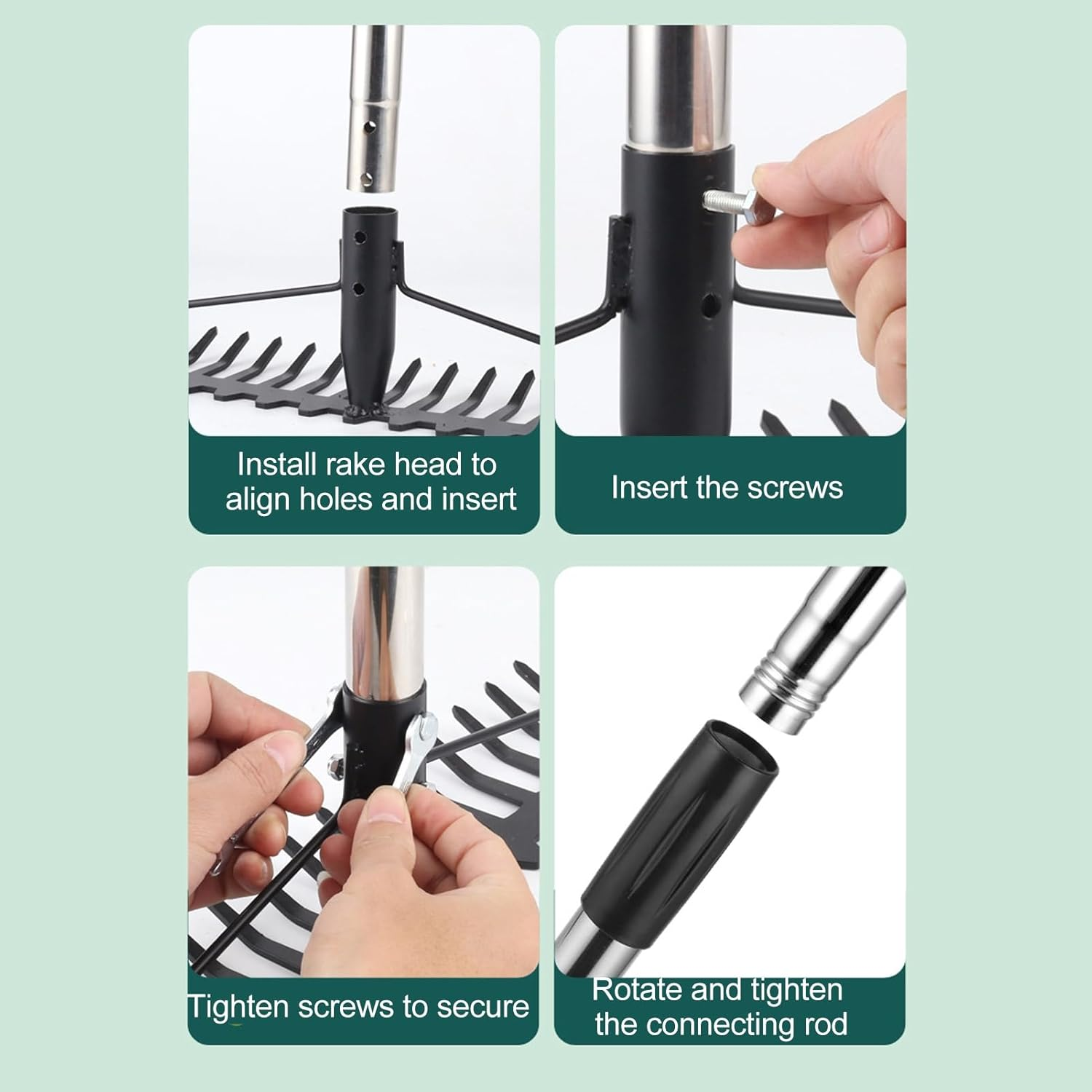 Install rake head to align holes and insert

Insert the screws

Tighten screws to secure

Rotate and tighten the connecting rod