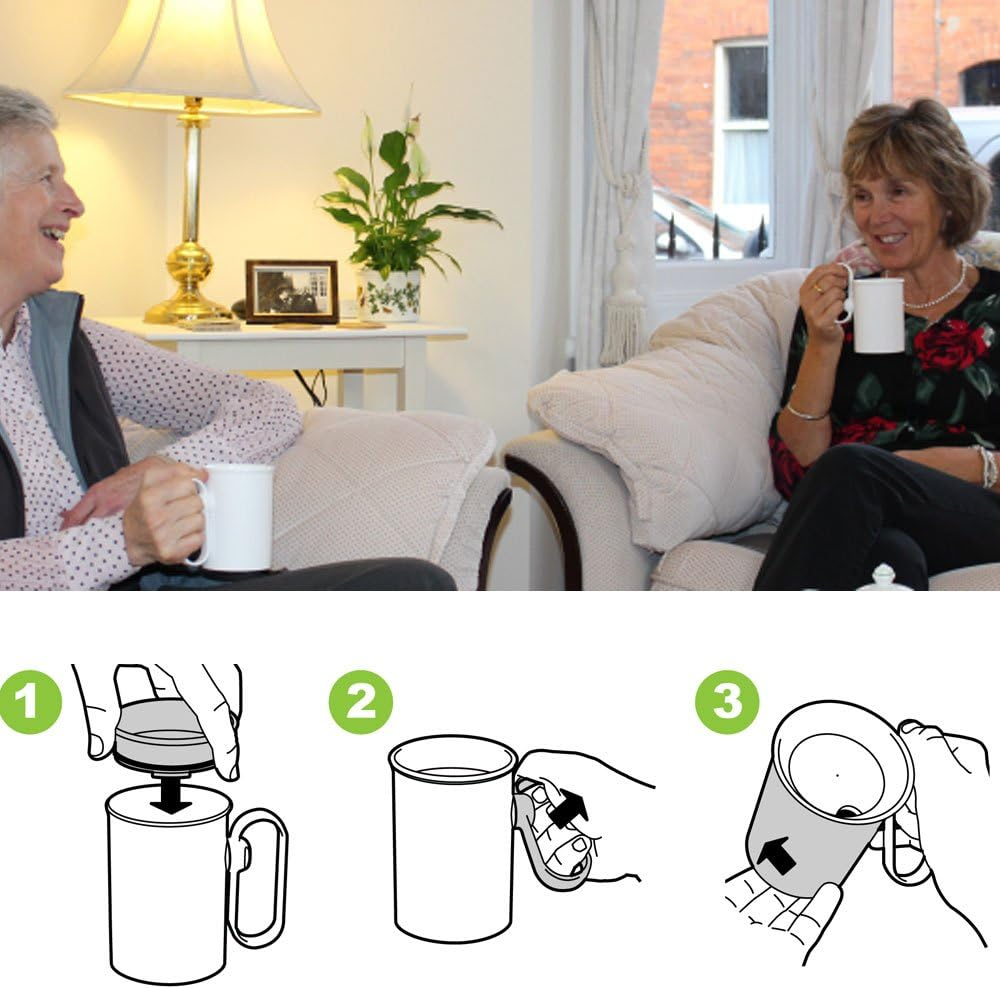 1

2

3