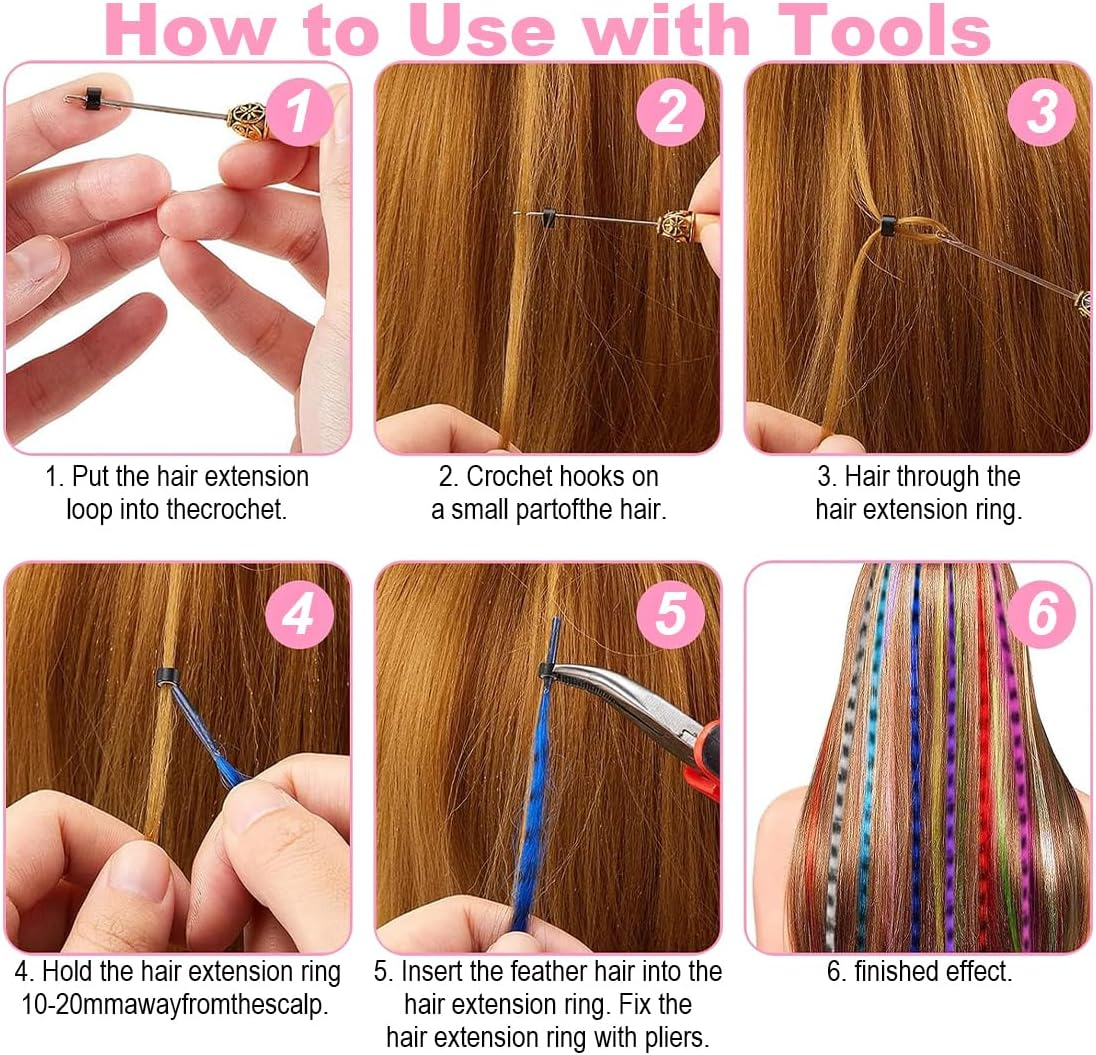 How to Use with Tools

1

1. Put the hair extension loop into thecrochet.

2

2. Crochet hooks on a small partofthe hair.

3

3. Hair through the hair extension ring.

4

4. Hold the hair extension ring 10-20mmawayfromthescalp.

5

5. Insert the feather hair into the hair extension ring. Fix the hair extension ring with pliers.

6

6. finished effect.