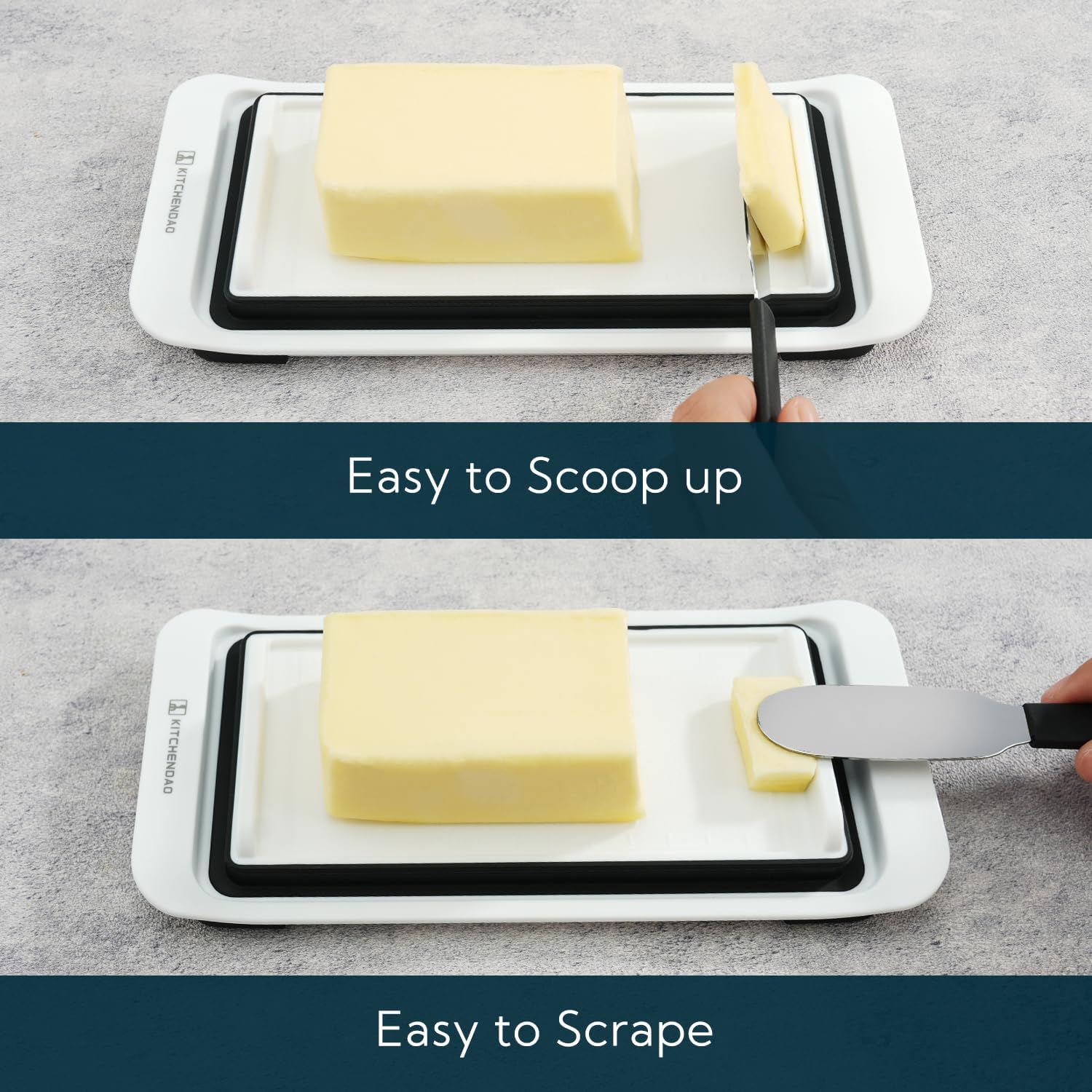 KITCHENDAO

Easy to Scoop up

KITCHENDAO

Easy to Scrape