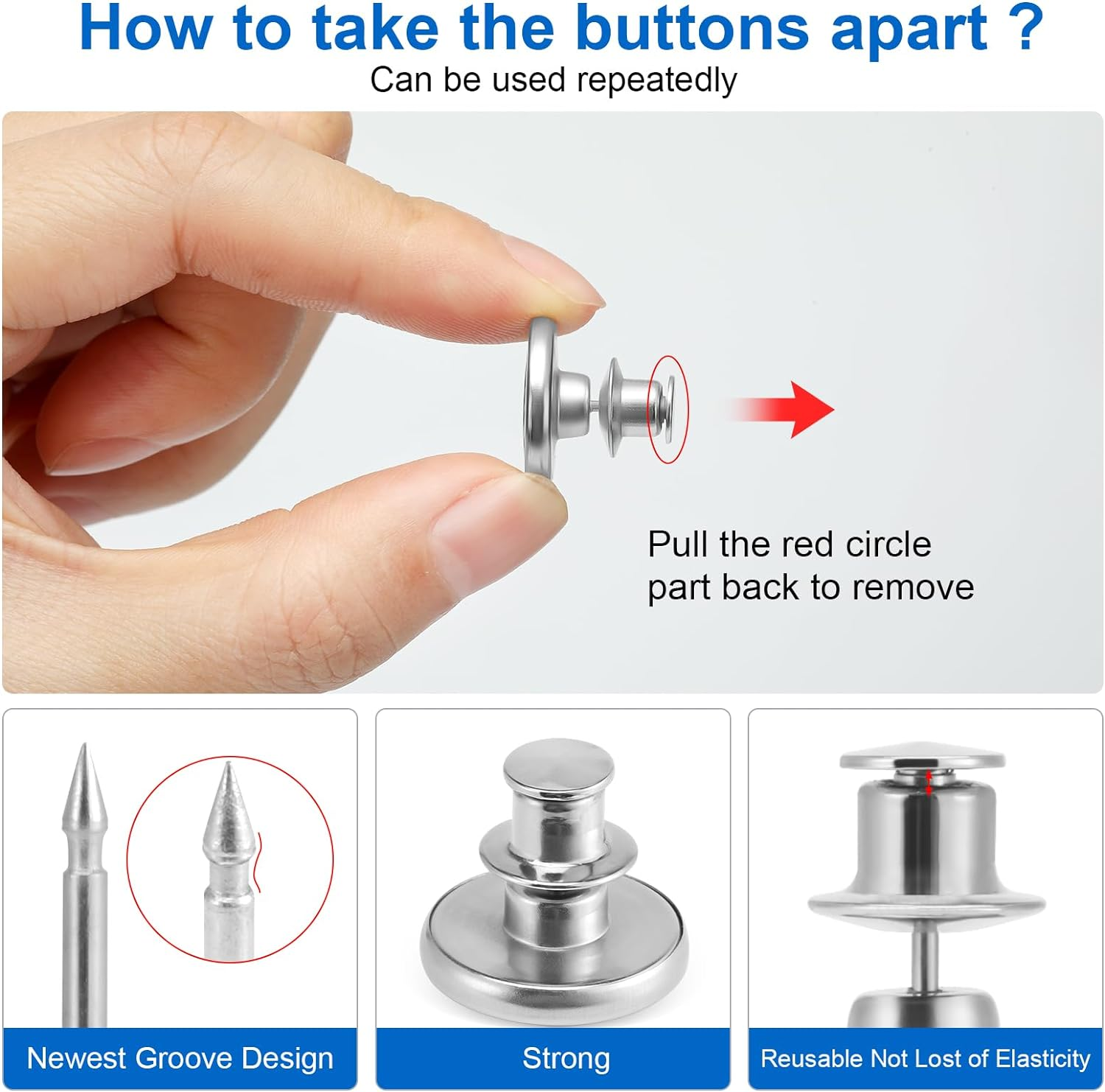 How to take the buttons apart ?
Can be used repeatedly

Pull the red circle part back to remove

Newest Groove Design

Strong

Reusable Not Lost of Elasticity